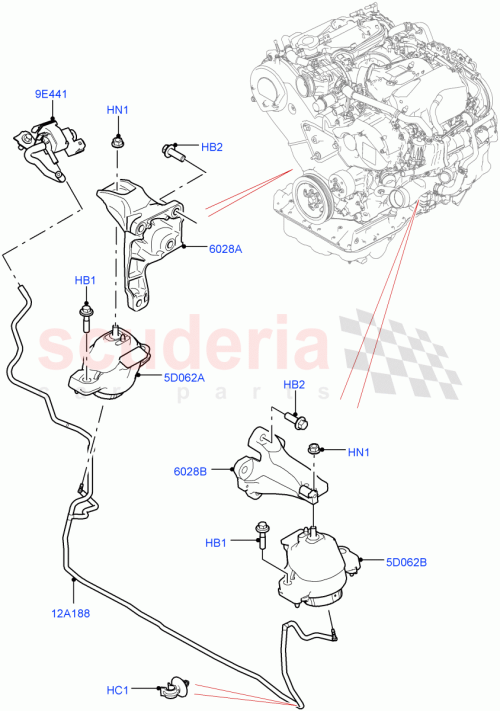 9E441
HN1
HB2
6028A
HB1
scuderia
car parts
5D062A
HB2
HN1
6028B
HB1
5D062B
12A188
HC1