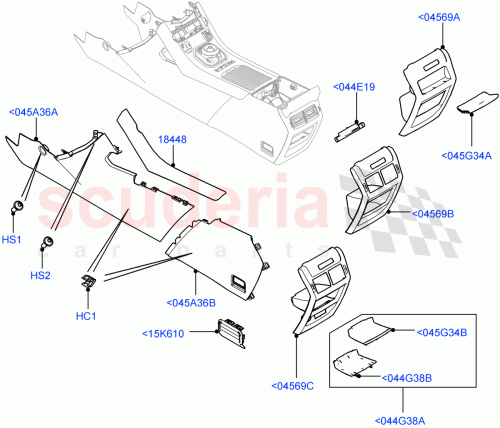 <04569A

<044E19

<045A36A

18448

<045G34A

scuderia
car parts

<04569B

HS1

HS2

HC1

<045A36B

<15K610

<045G34B

<044G38B

<04569C

<044G38A