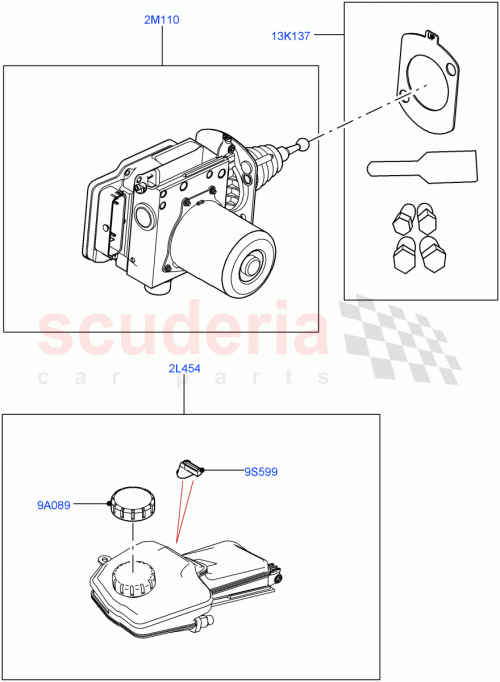 2M110

13K137

scuderia
car parts

2L454

9S599

9A089