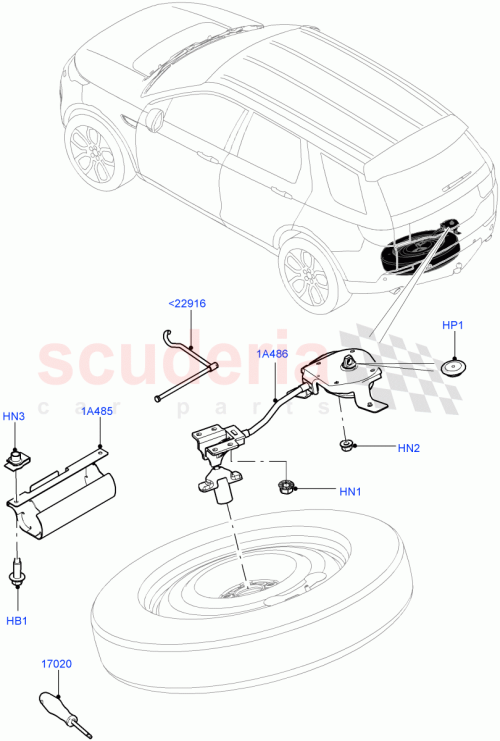 <22916
HP1
scuderia
car parts
1A486
HN3
1A485
HN2
HN1
HB1
17020