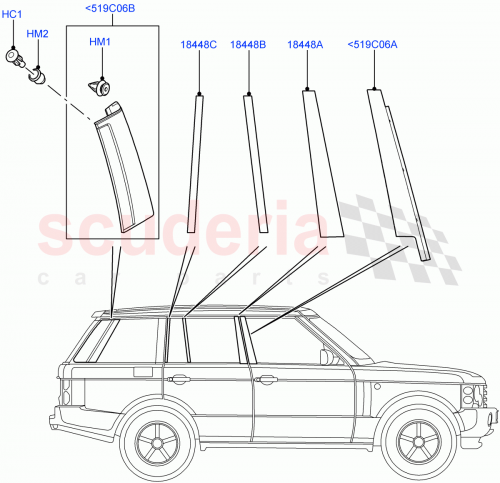 HC1
HM2
<519C06B
HM1
18448C
18448B
18448A
<519C06A
scuderia
car parts