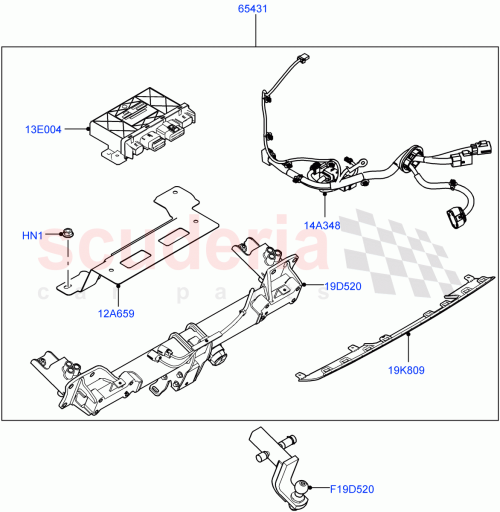 65431

13E004

14A348

HN1

scuderia
car parts

19D520

12A659

19K809

F19D520