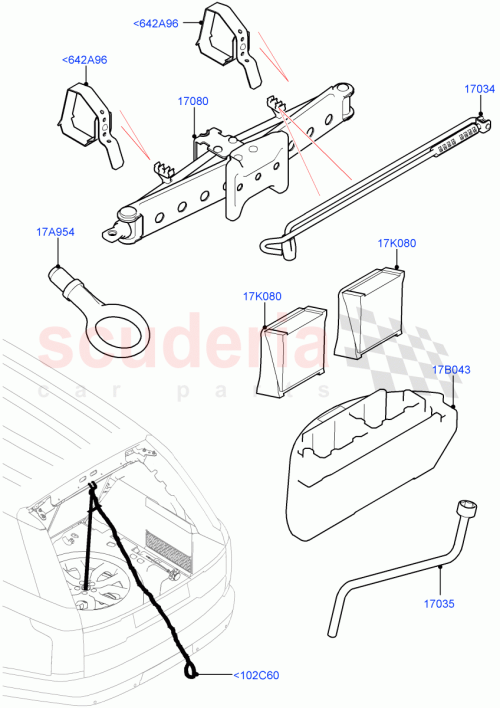 <642A96
<642A96
17080
17034
17A954
17K080
17K080
scuderia
car parts
17B043
17035
<102C60