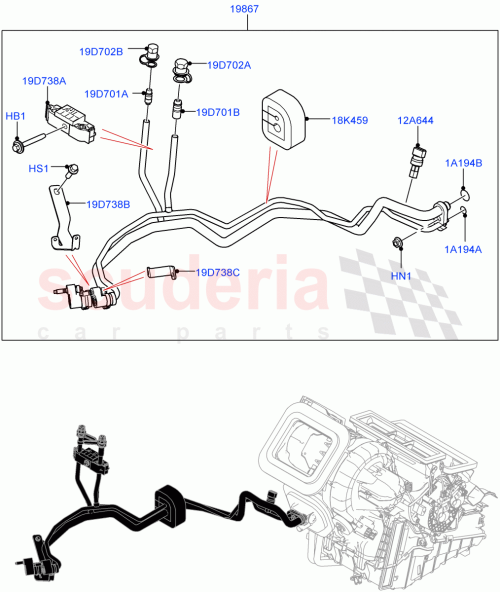 19867

19D702B

19D702A

19D738A

19D701A

19D701B

HB1

18K459

12A644

HS1

1A194B

19D738B

1A194A

HN1

19D738C

scuderia
car parts