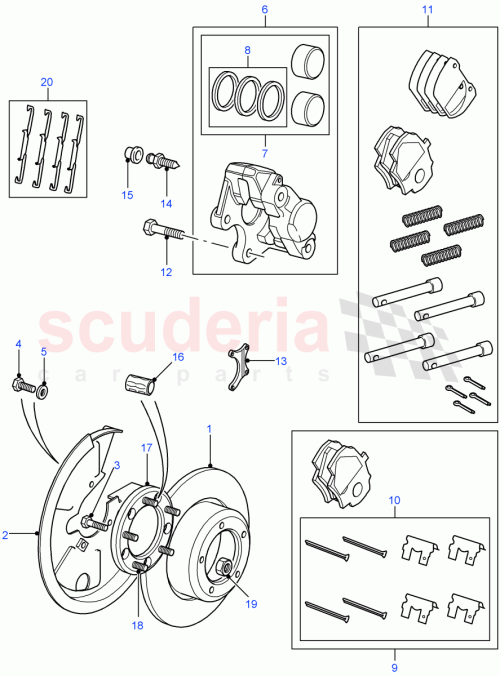 6
11
8
20
7
15
14
12
scuderia
car parts
4
5
16
13
1
17
3
2
10
19
18
9