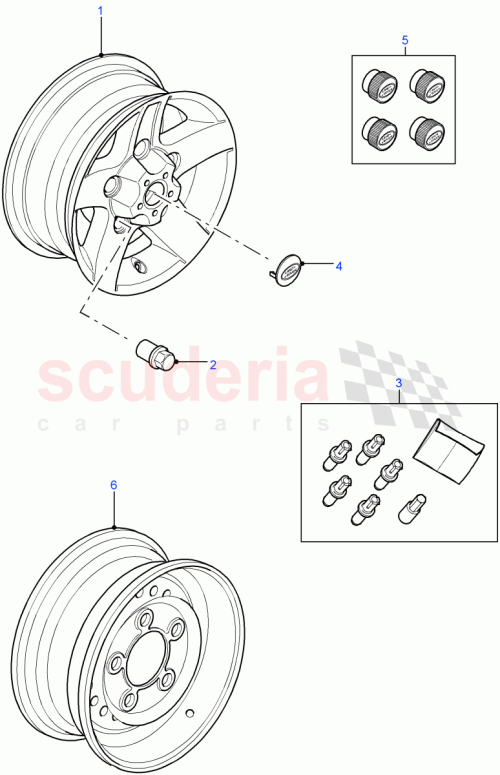 1

5

4

2

scuderia
car parts

3

6