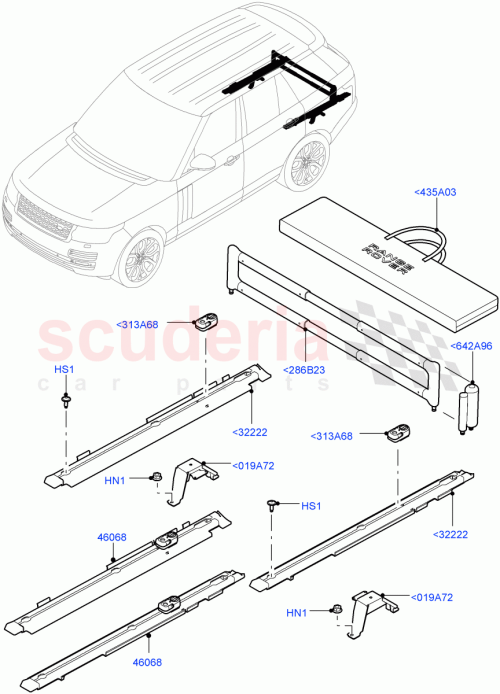 <435A03

RANGE ROVER

<313A68

scuderia
car parts

<642A96

HS1

<286B23

<32222

<313A68

HN1

<019A72

HS1

46068

<32222

<019A72

HN1

46068