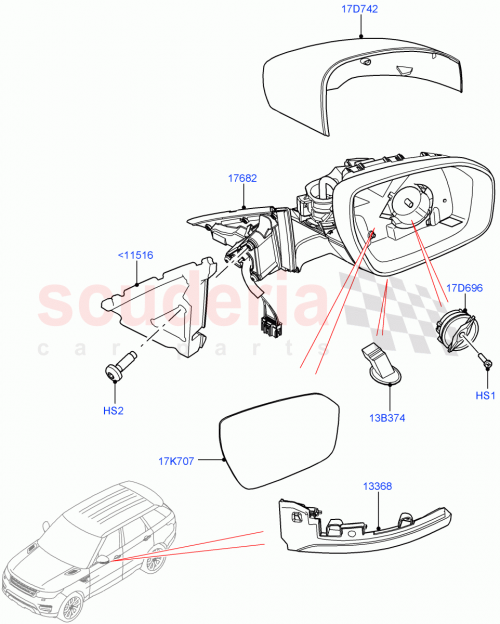 17D742

17682

<11516

scuderia
car parts

17D696

HS2

HS1

13B374

17K707

13368