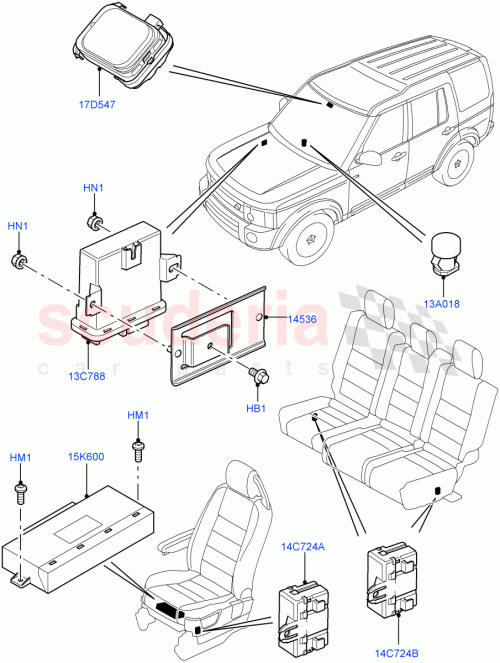 17D547

HN1

HN1

13A018

14536

13C788

HB1

scuderia
car parts

HM1

HM1

15K600

14C724A

14C724B