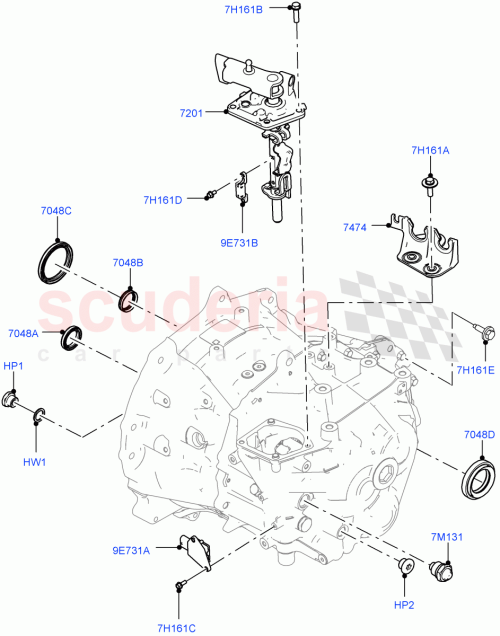 7H161B

7201

7H161A

7H161D

9E731B

7474

7048C

7048B

scuderia
car parts

7048A

7H161E

HP1

HW1

7048D

9E731A

7M131

HP2

7H161C