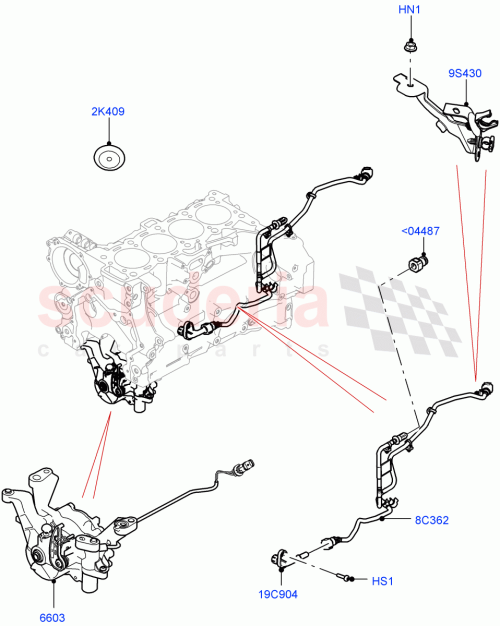 HN1

9S430

2K409

<04487

scuderia
car parts

8C362

HS1

19C904

6603