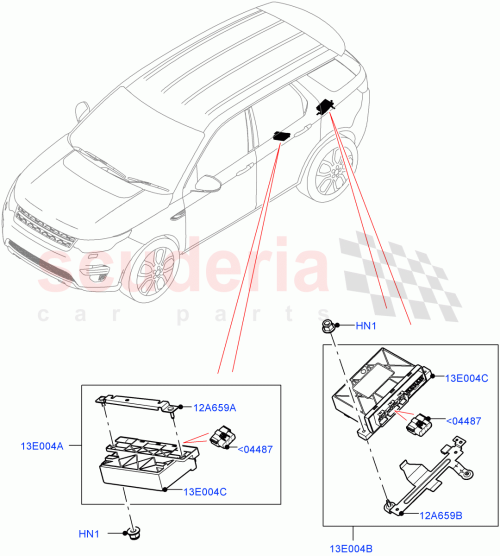 scuderia
car parts

HN1
13E004C
<04487
12A659B
13E004B

12A659A
13E004A
<04487
13E004C
HN1