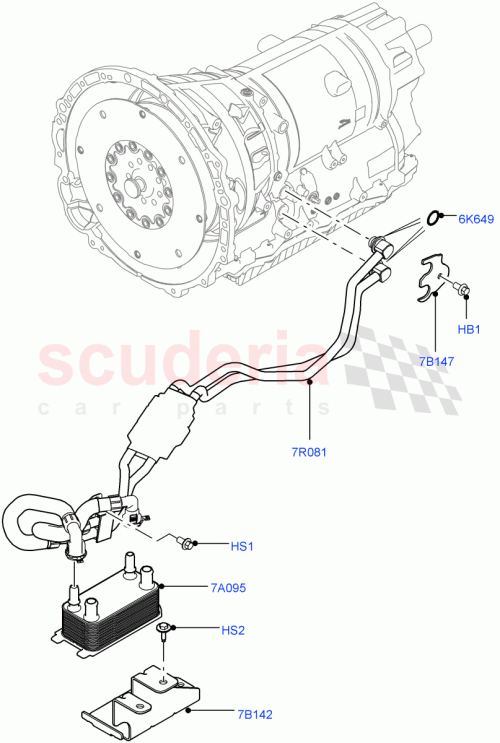 6K649
HB1
7B147
scuderia
car parts
7R081
HS1
7A095
HS2
7B142