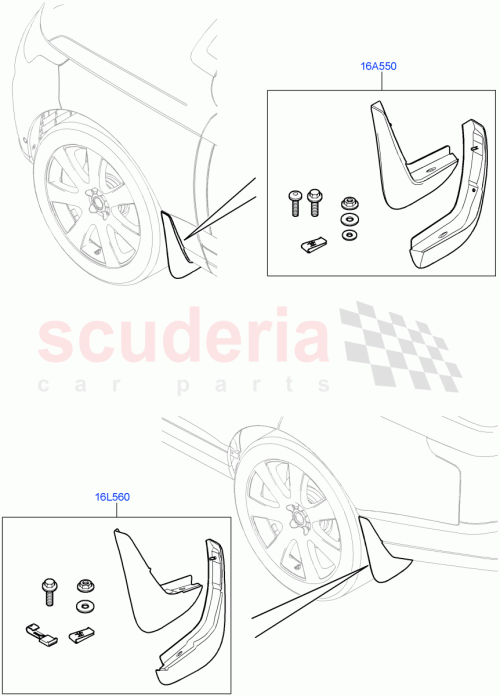 16A550

scuderia
car parts

16L560