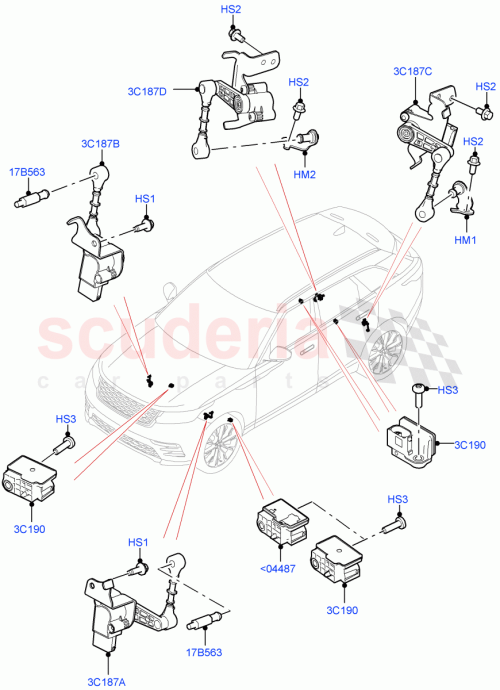 HS2
3C187D
HS2
HM2
3C187C
HS2
HS2
HM1
3C187B
17B563
HS1
scuderia
car parts
HS3
3C190
HS3
3C190
HS3
<04487
3C190
HS1
17B563
3C187A