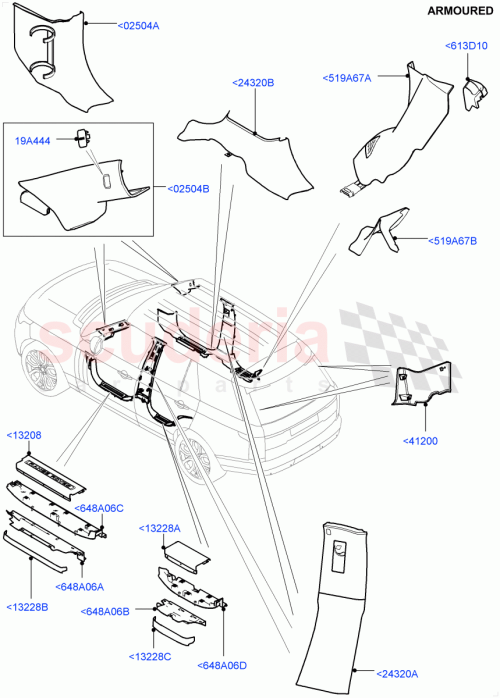 ARMOURED

<02504A

<613D10

<24320B

<519A67A

19A444

<02504B

<519A67B

scuderia
car parts

<41200

<13208

<648A06C

<13228A

<648A06A

<13228B

<648A06B

<13228C

<648A06D

<24320A