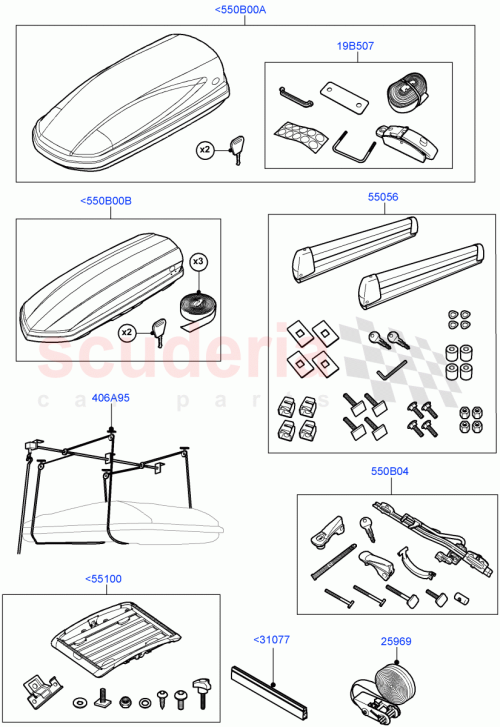 <550B00A

19B507

x2

<550B00B

x3

x2

55056

scuderia
car parts

406A95

550B04

<55100

<31077

25969