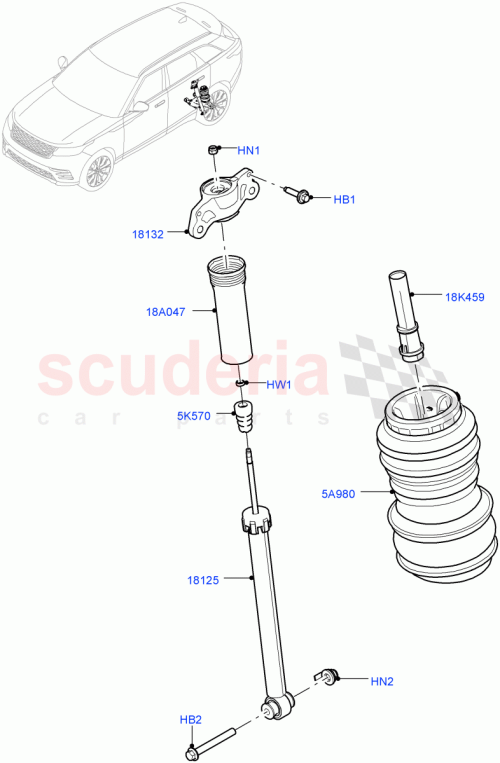 HN1
HB1
18132
18A047
18K459
scuderia
car parts
HW1
5K570
5A980
18125
HN2
HB2