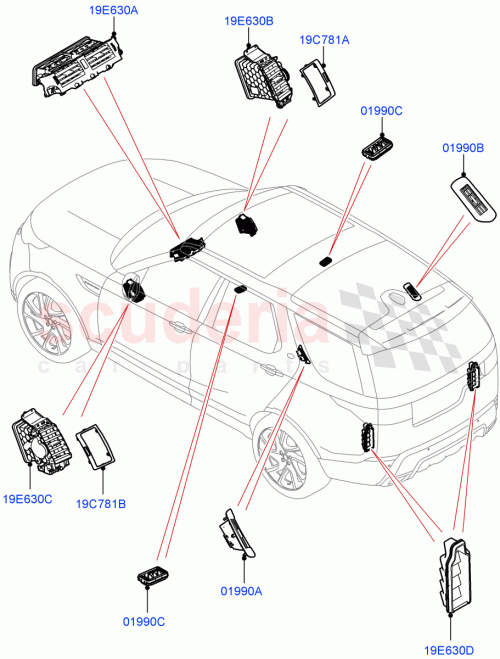 19E630A
19E630B
19C781A
01990C
01990B
scuderia
car parts
19E630C
19C781B
01990C
01990A
19E630D