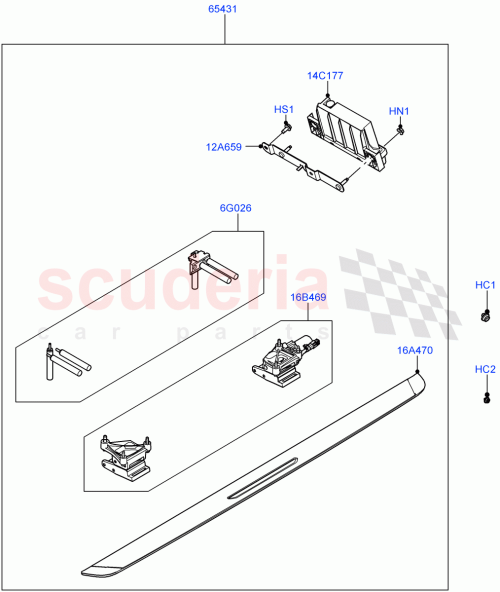 65431

14C177

HS1

HN1

12A659

6G026

scuderia
car parts

16B469

HC1

16A470

HC2