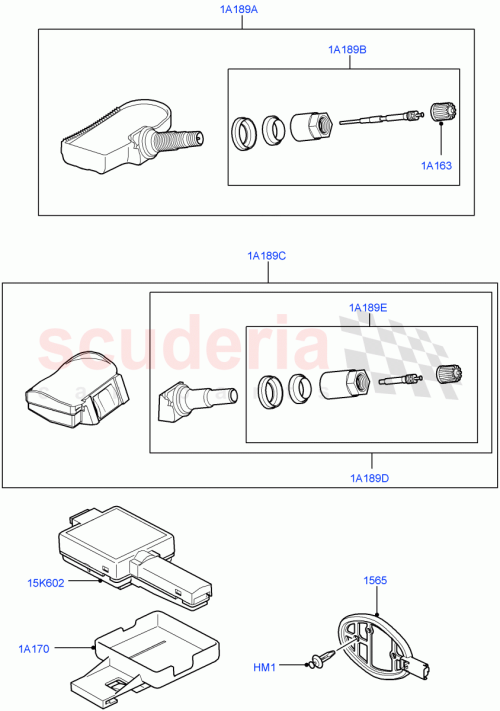 1A189A
1A189B
1A163
1A189C
1A189E
scuderia
1A189D
15K602
1565
1A170
HM1