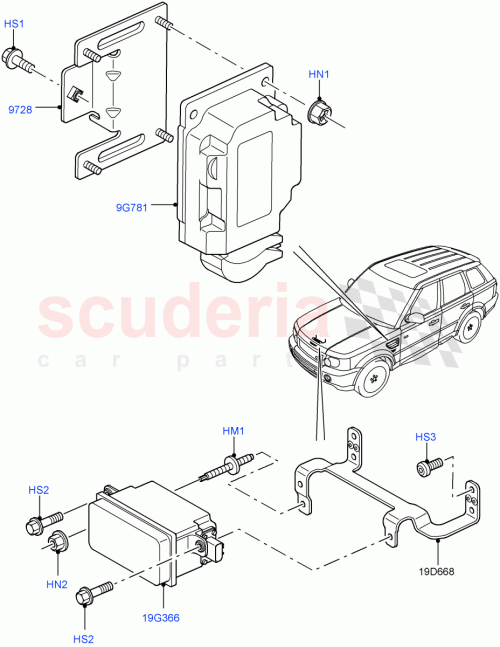 HS1
9728
HN1
9G781
scuderia
car parts
HM1
HS3
HS2
HN2
HS2
19G366
19D668