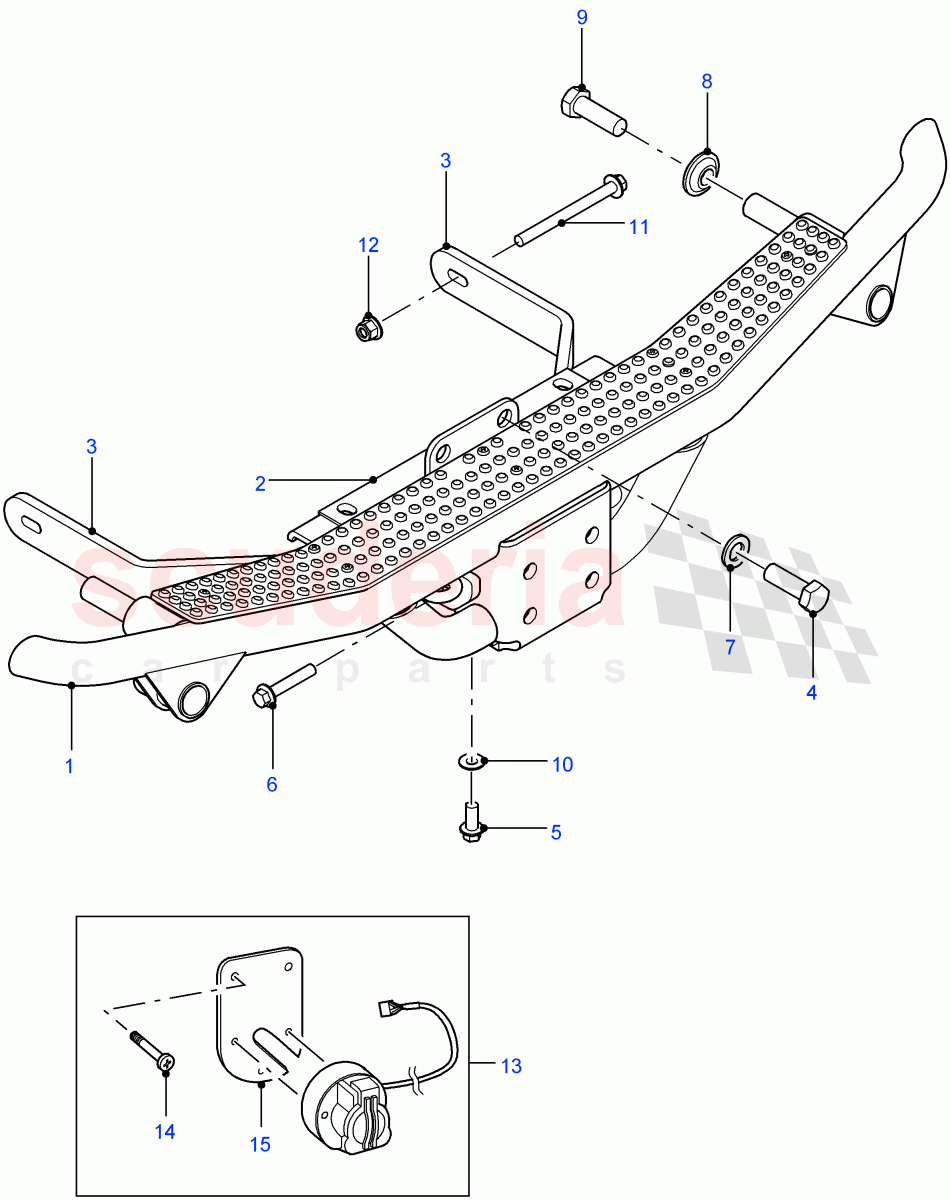 9
8
3
11
12
3
2
scuderia
car parts
7
4
1
6
10
5
13
14
15