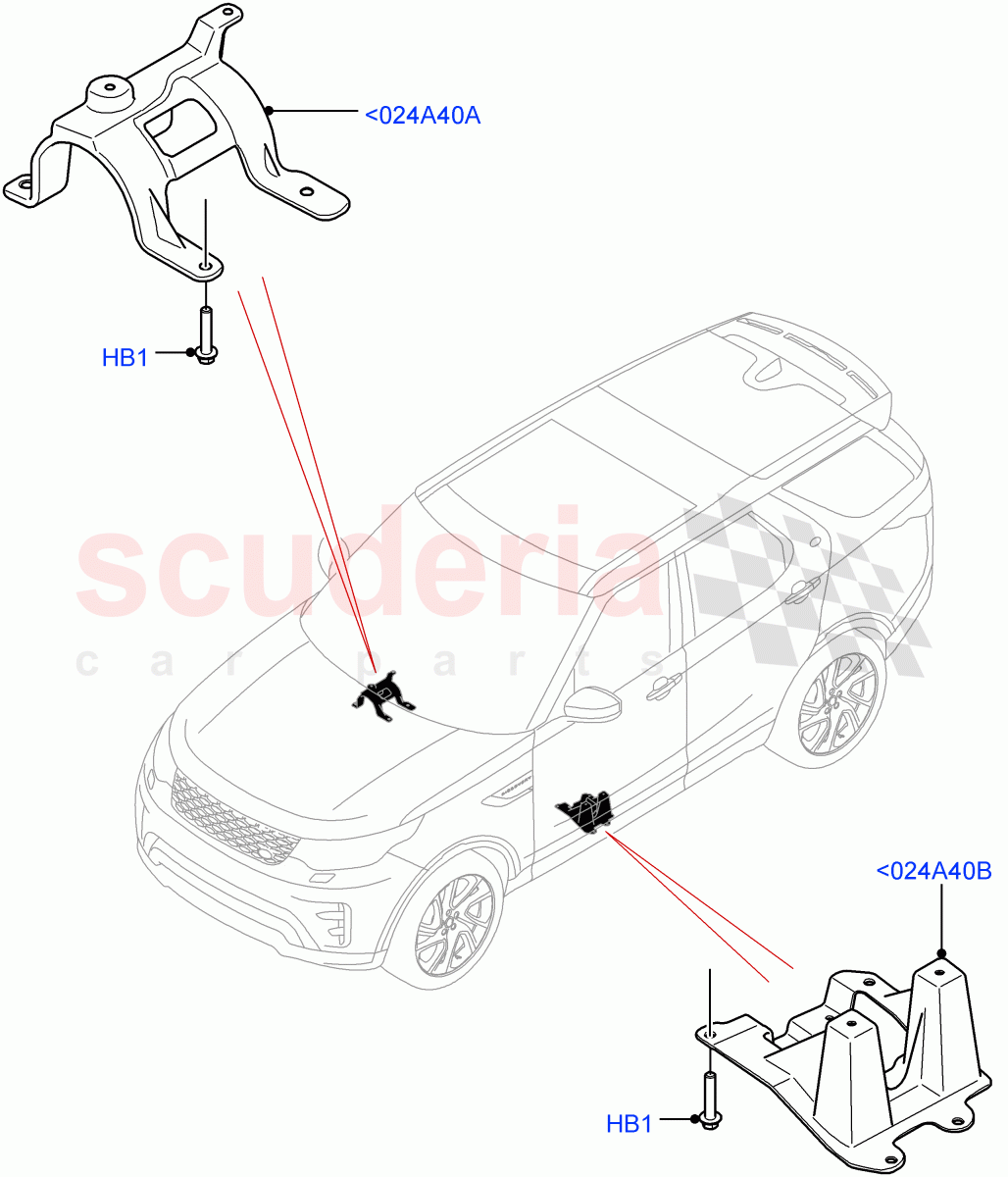 <024A40A

HB1

scuderia
car parts

<024A40B

HB1