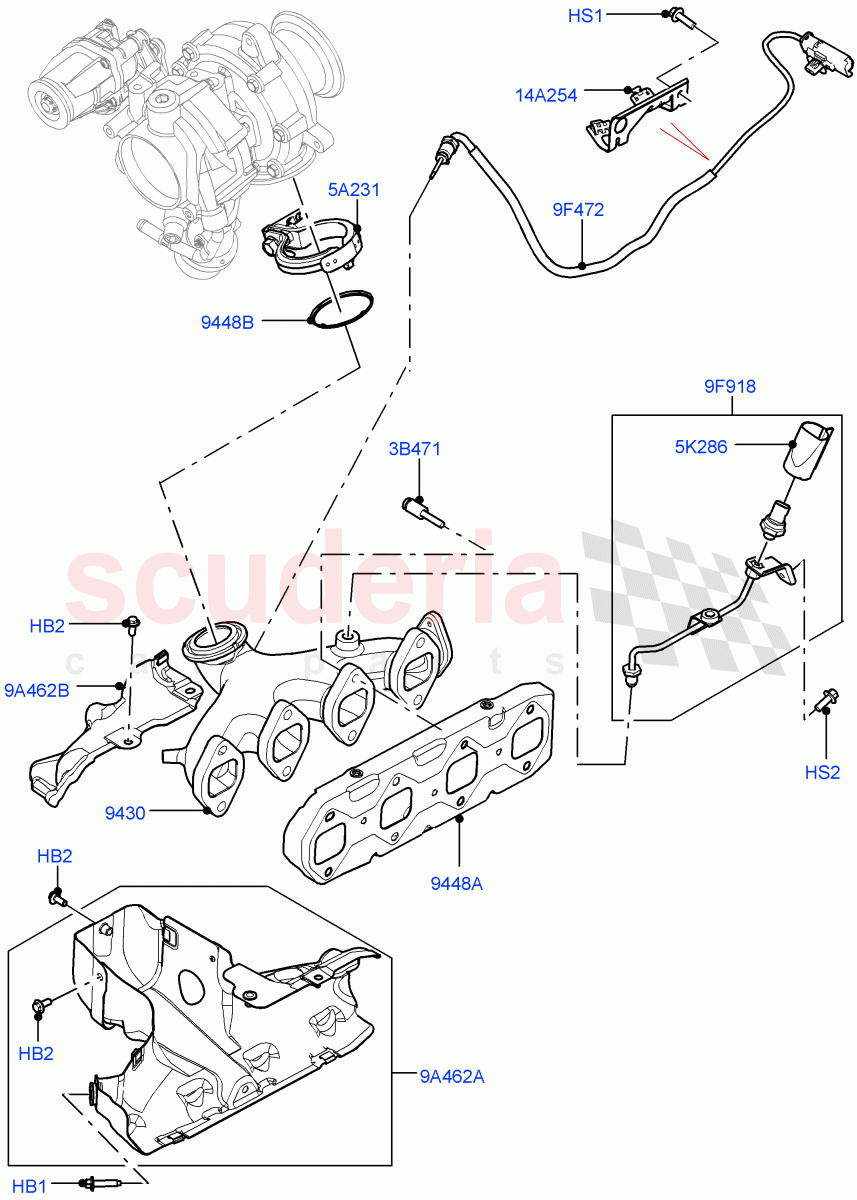 HS1
14A254
5A231
9F472
9448B
9F918
5K286
3B471
scuderia
car parts
HB2
9A462B
HS2
9430
9448A
HB2
HB2
9A462A
HB1