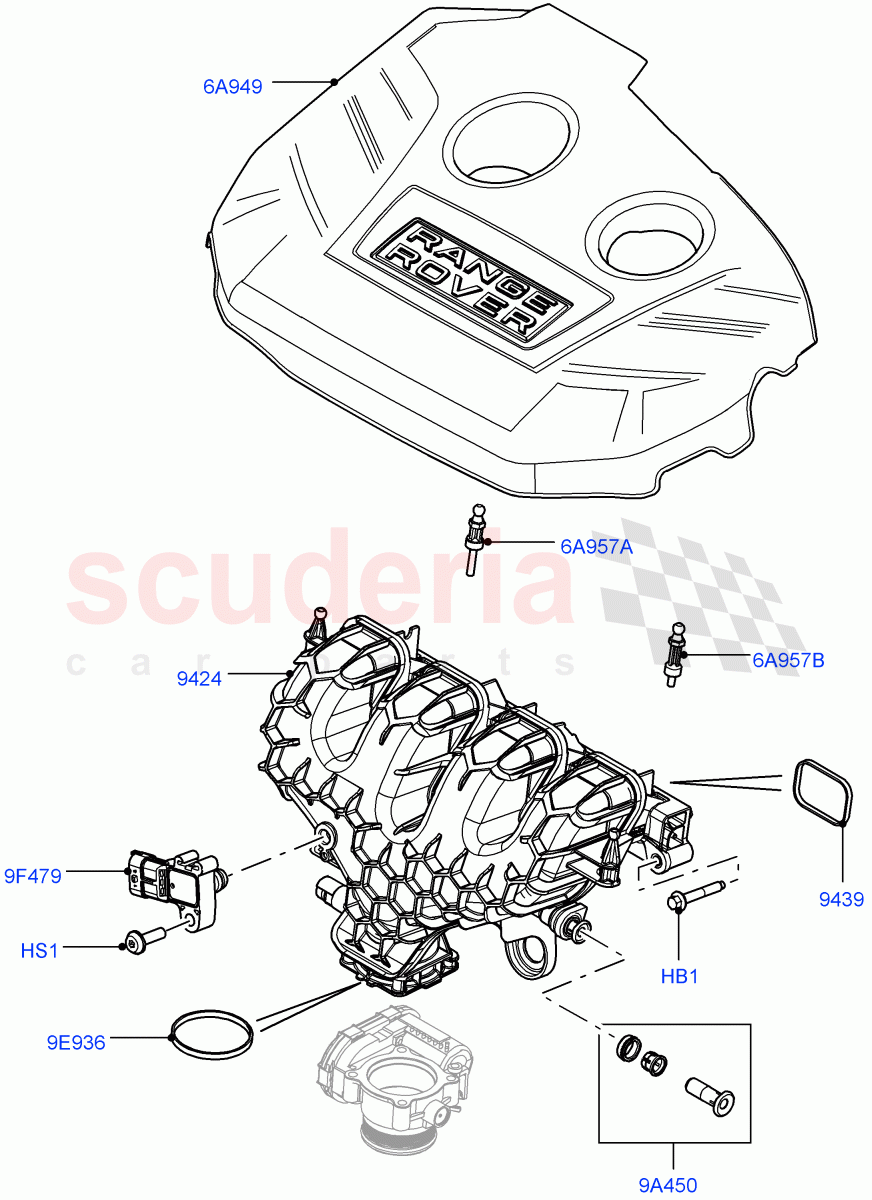 6A949
RANGE ROVER
6A957A
scuderia
car parts
6A957B
9424
9439
9F479
HS1
HB1
9E936
9A450