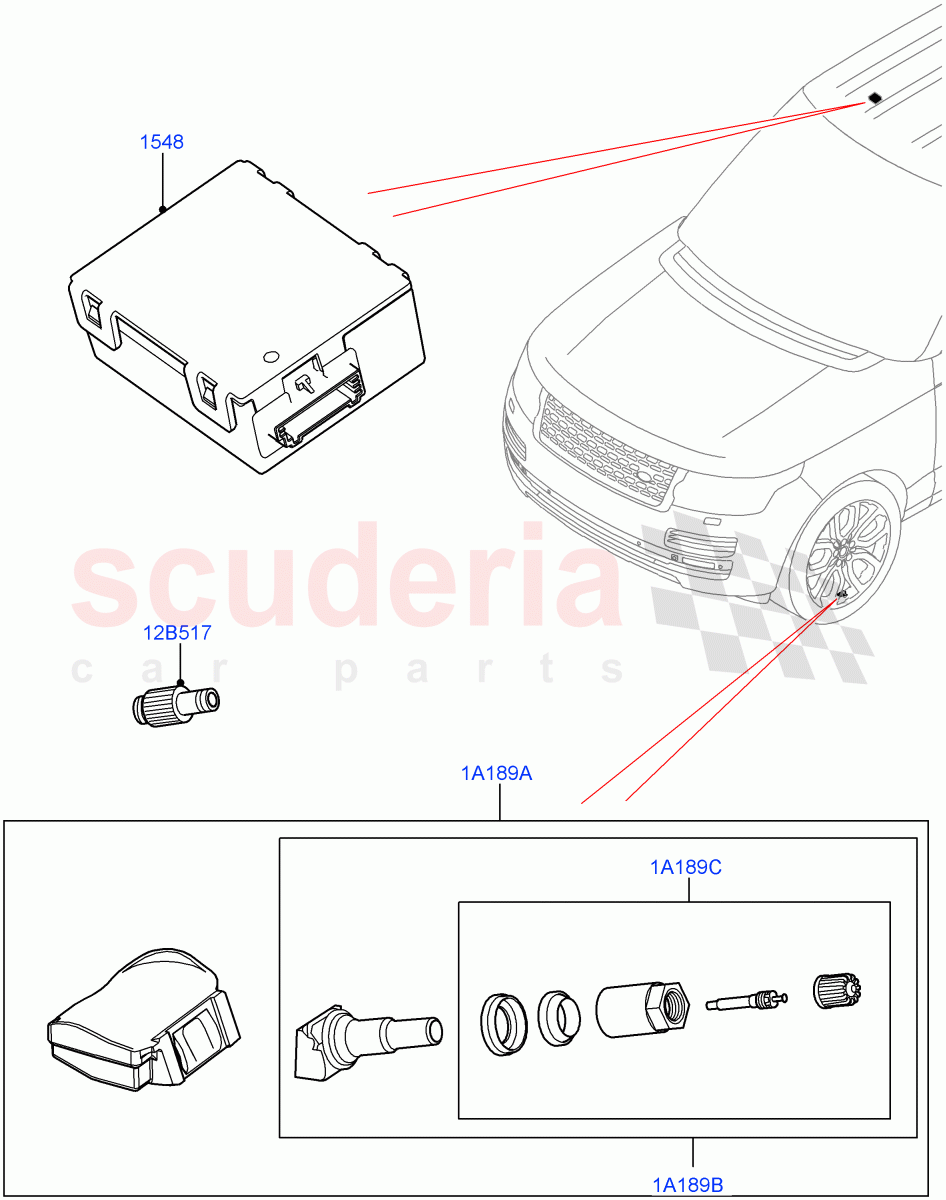 1548

scuderia
car parts

12B517

1A189A

1A189C

1A189B