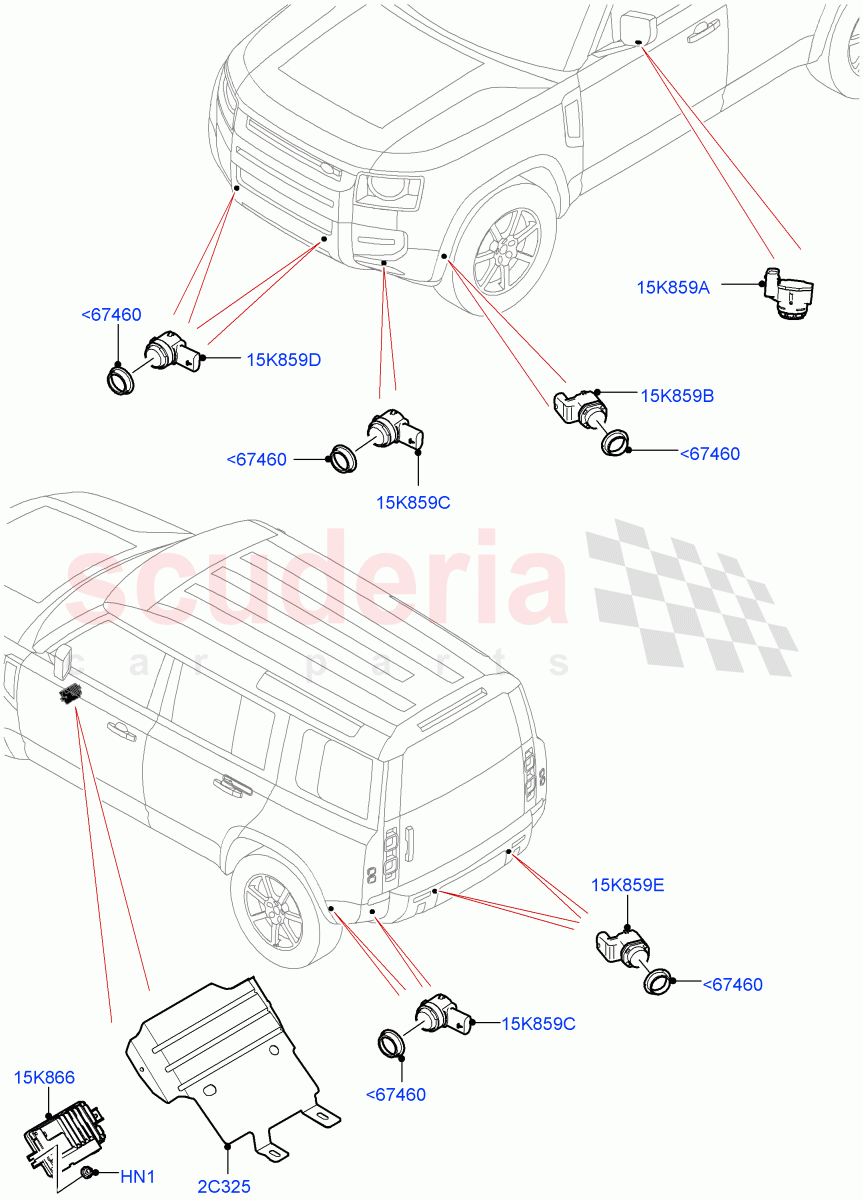 15K859A

<67460

15K859D

15K859B

<67460

<67460

15K859C

scuderia
car parts

15K859E

<67460

15K859C

<67460

15K866

HN1

2C325