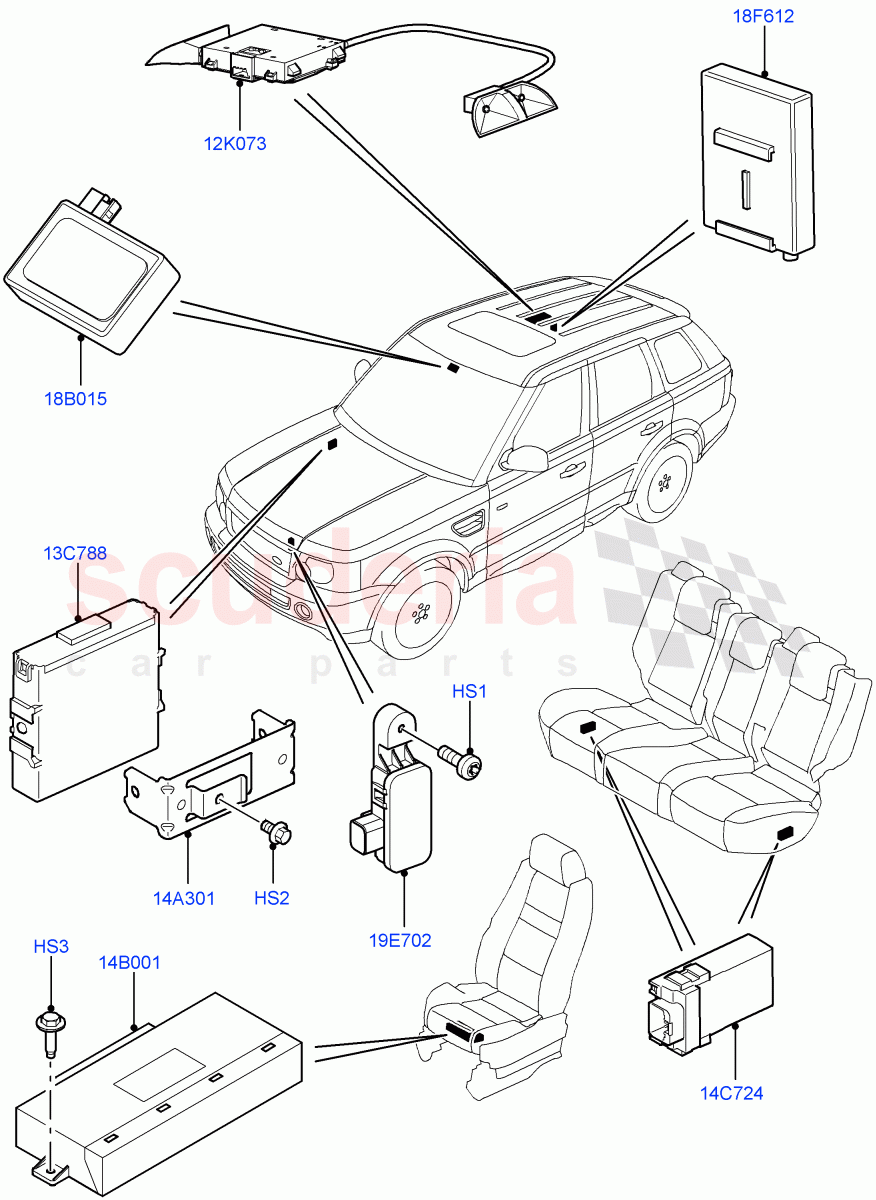 18F612

12K073

18B015

13C788

scuderia
car parts

HS1

14A301

HS2

19E702

HS3

14B001

14C724