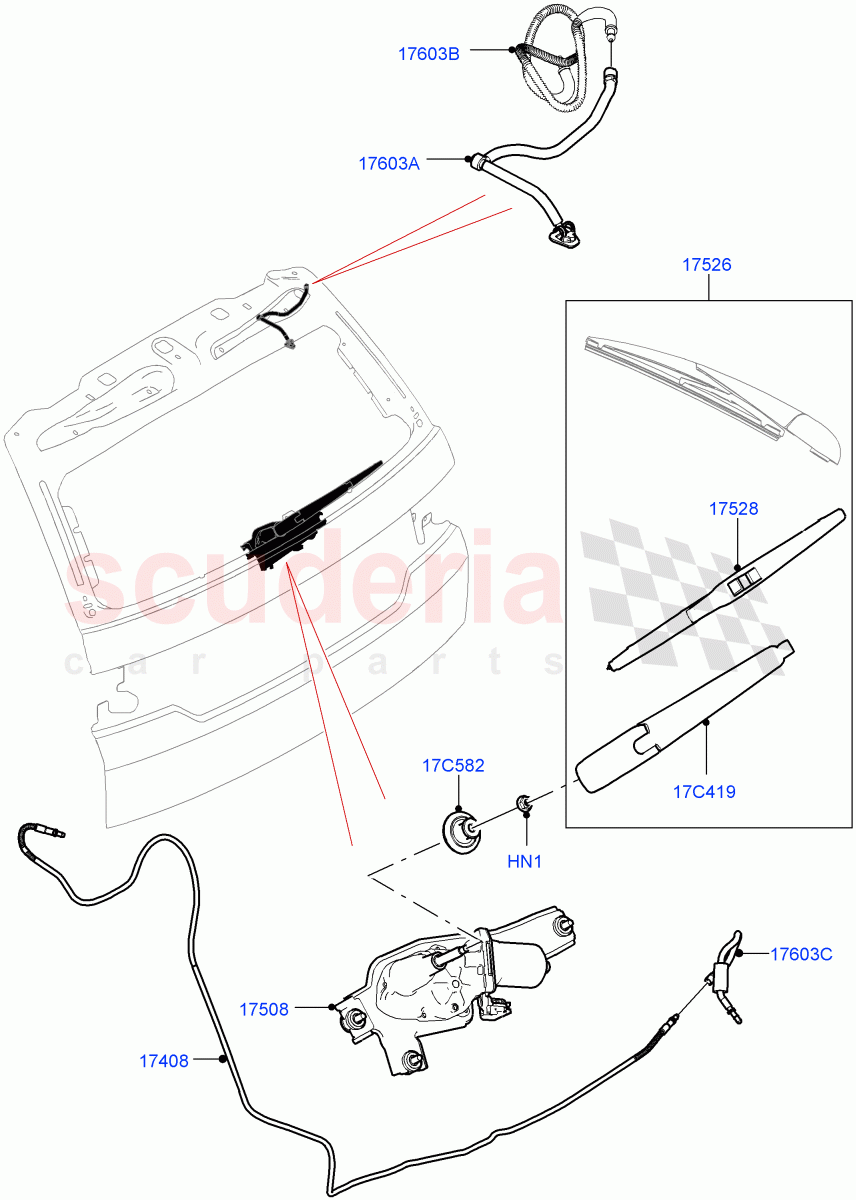 17603B

17603A

17526

17528

scuderia
car parts

17C582

HN1

17C419

17603C

17508

17408