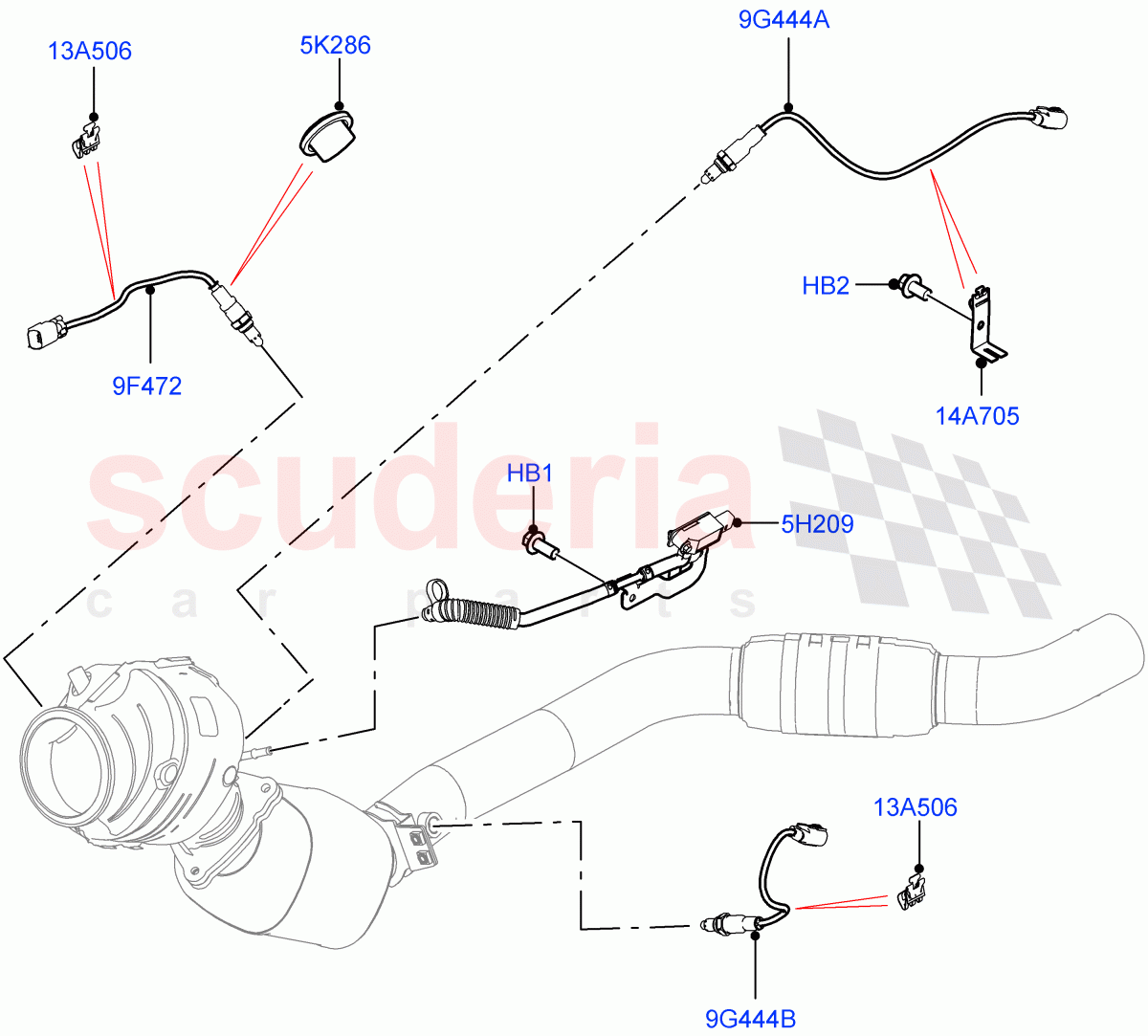 13A506

5K286

9G444A

9F472

HB2

14A705

scuderia
car parts

HB1

5H209

13A506

9G444B