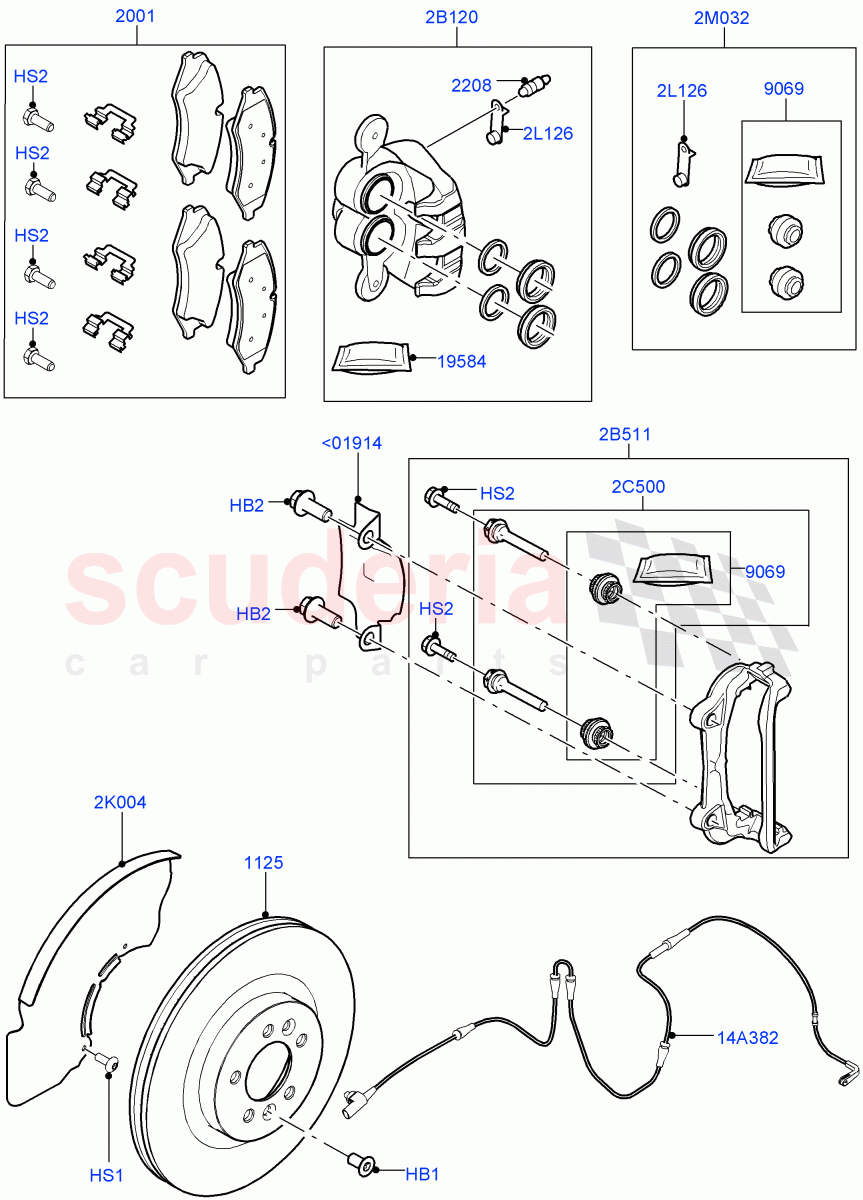 2001
HS2
HS2
HS2
HS2
2B120
2208
2L126
19584
2M032
2L126
9069
<01914
HB2
HB2
2B511
HS2
2C500
9069
HS2
scuderia
car parts
2K004
1125
14A382
HS1
HB1