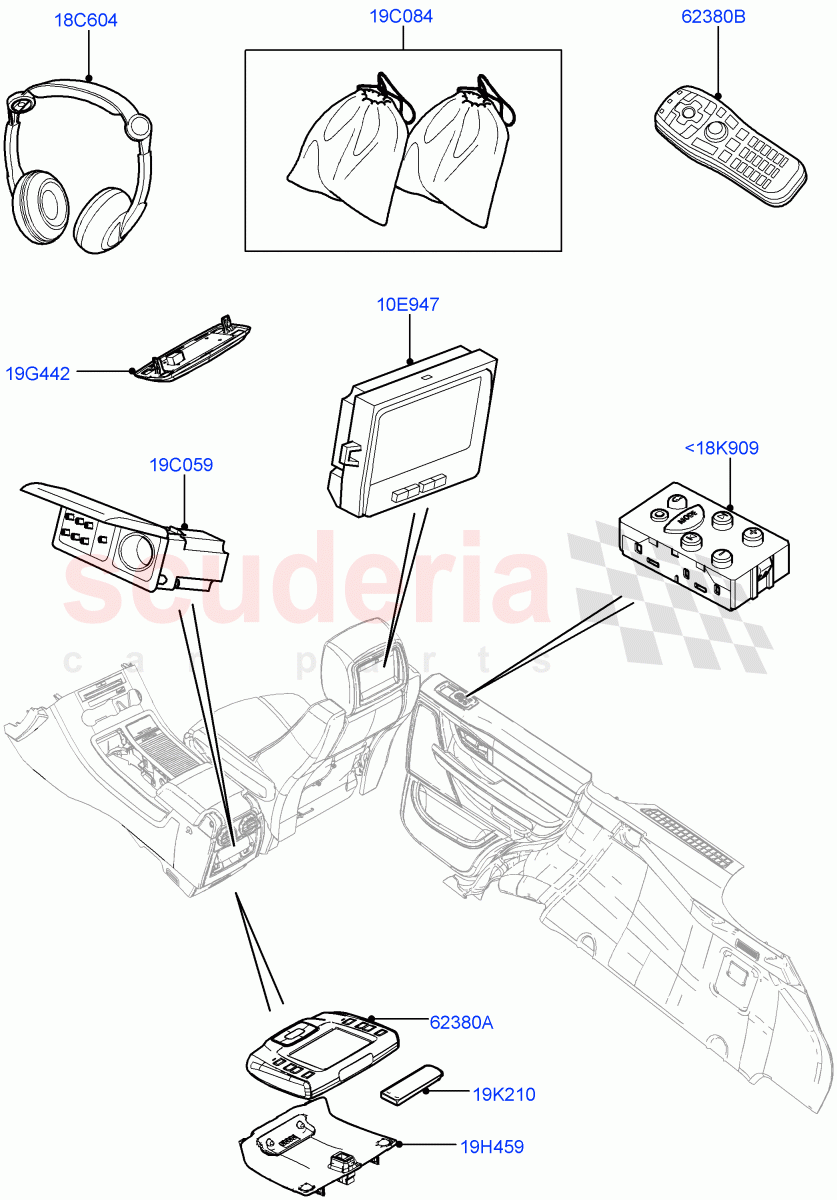 18C604

19C084

62380B

19G442

10E947

19C059

<18K909

scuderia
car parts

62380A

19K210

19H459