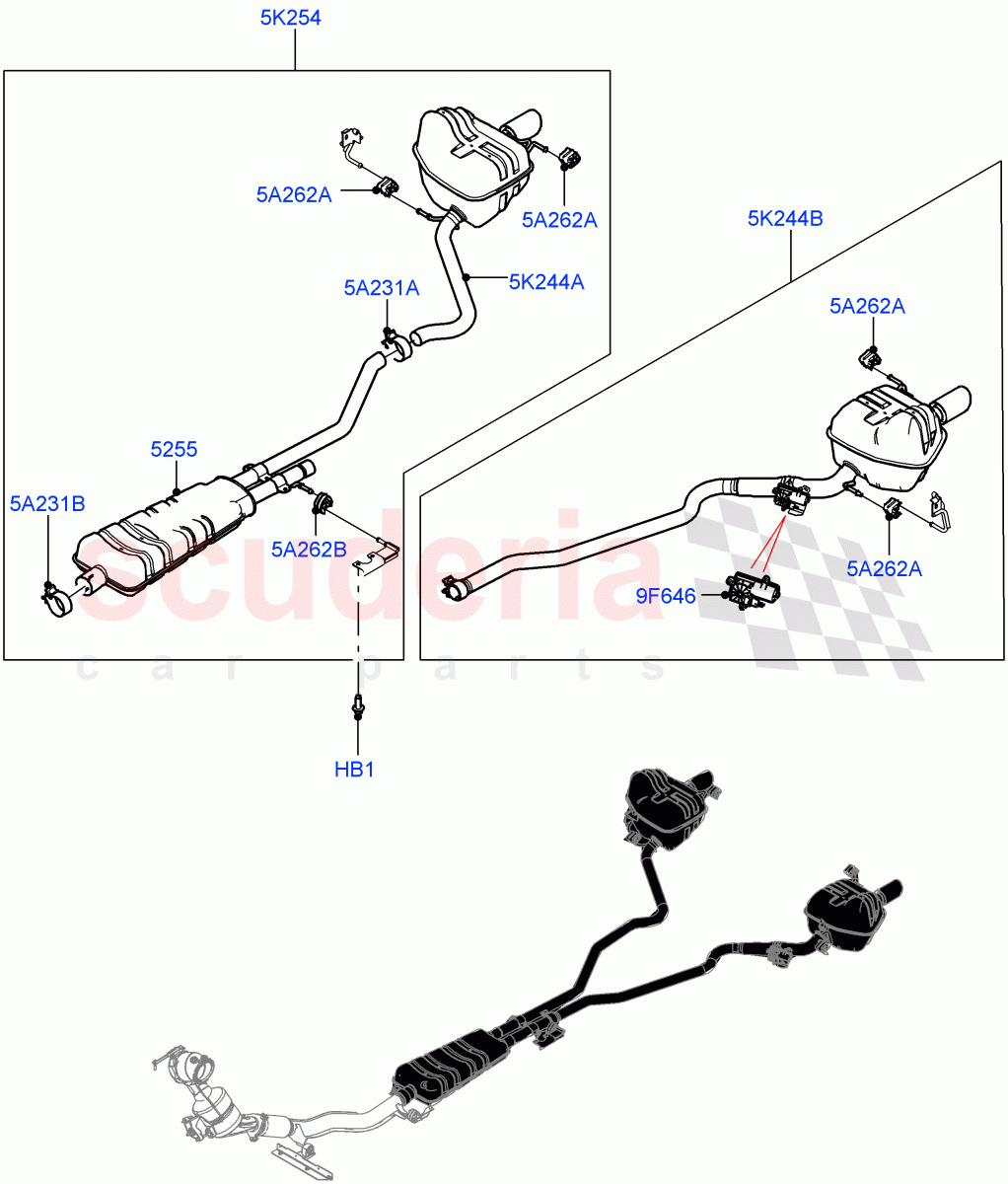 5K254

5A262A

5A262A

5K244B

5A231A

5K244A

5A262A

5255

5A231B

5A262B

5A262A

9F646

scuderia
car parts

HB1