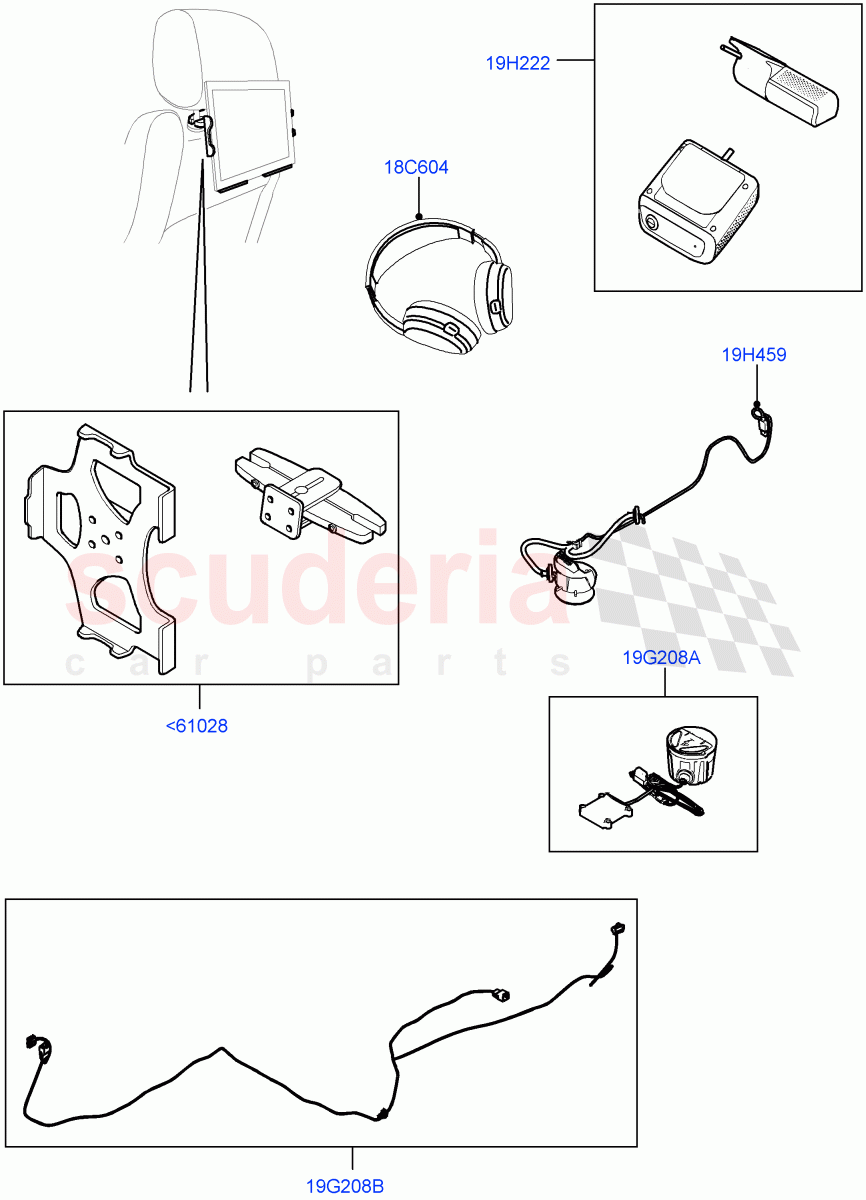 19H222

18C604

19H459

scuderia
car parts

<61028

19G208A

19G208B