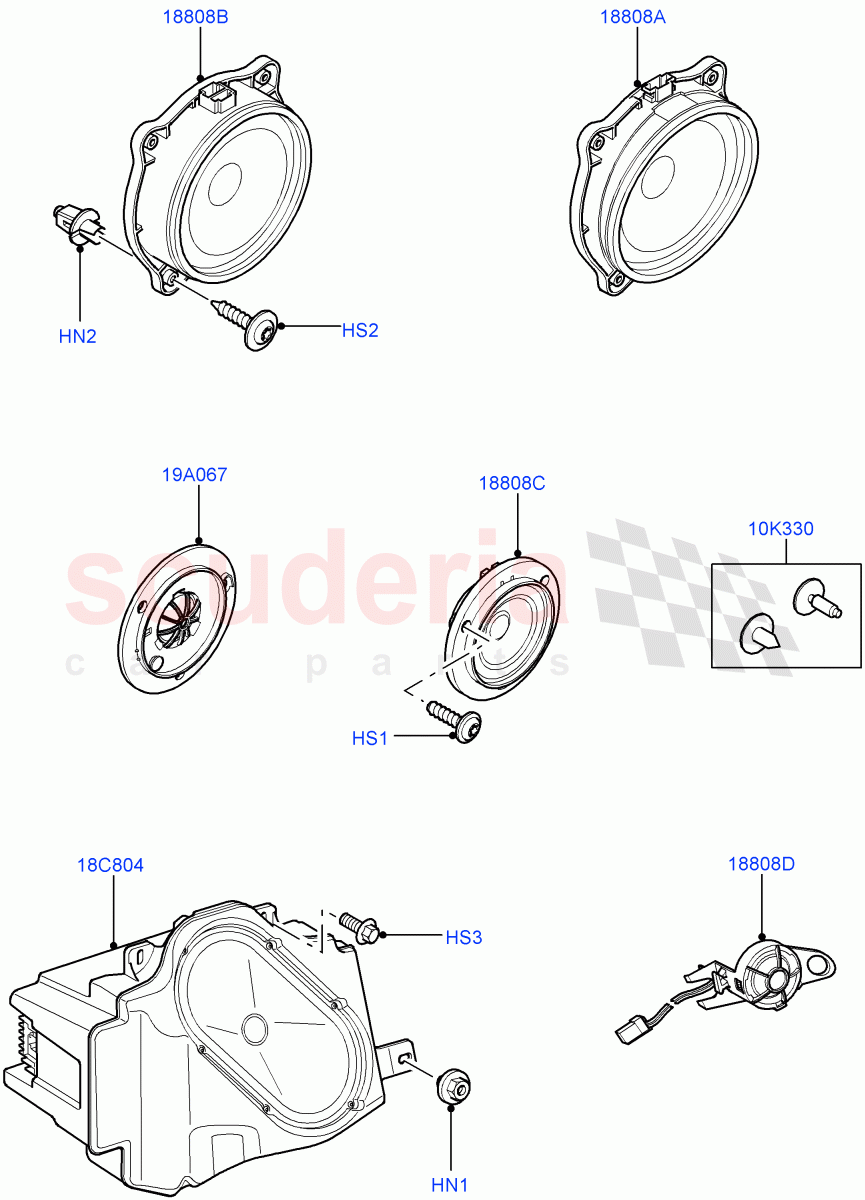 18808B

18808A

HN2

HS2

19A067

18808C

10K330

scuderia
car parts

HS1

18C804

18808D

HS3

HN1