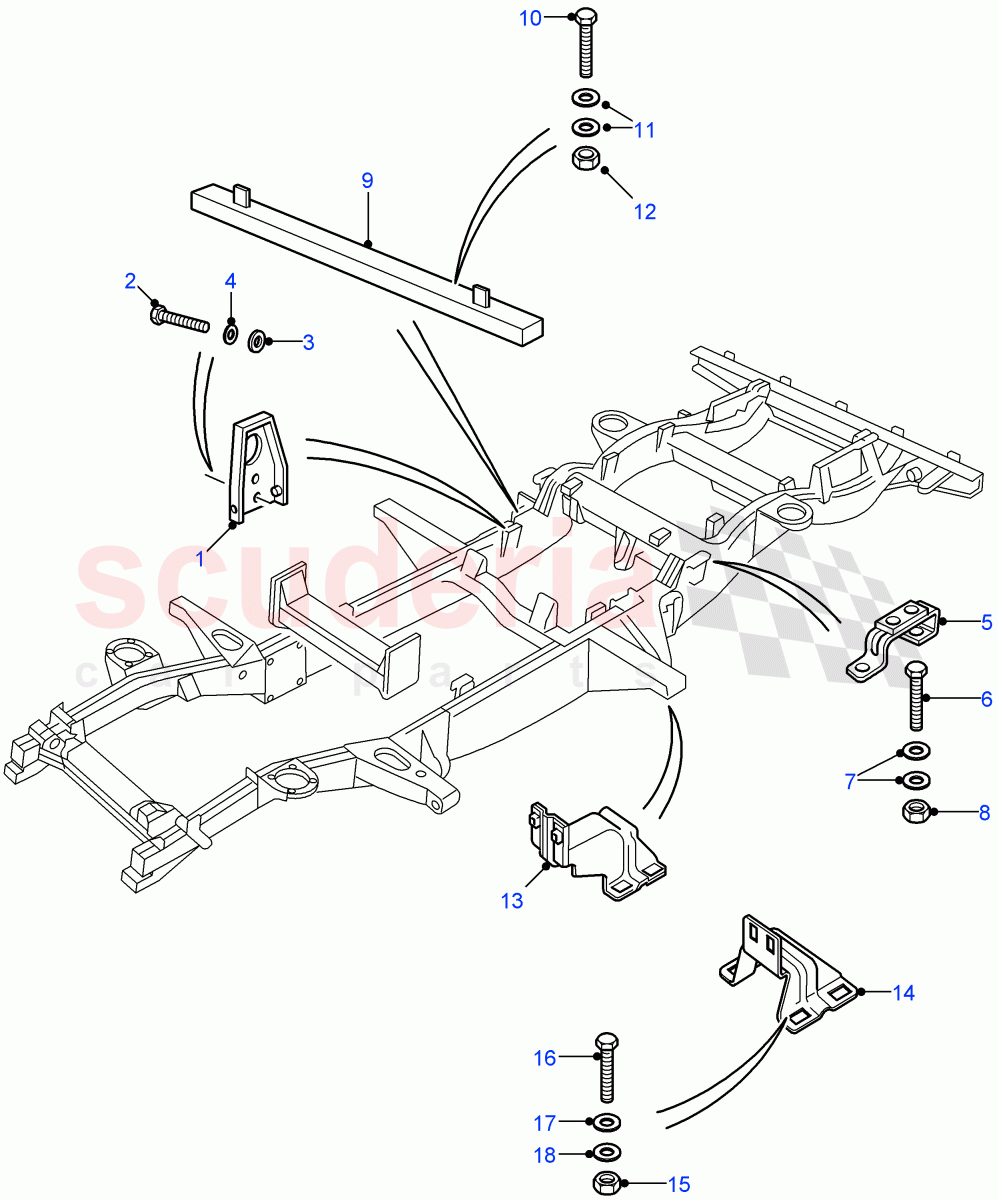 10
11
12
9
2
4
3
1
scuderia
car parts
5
6
7
8
13
14
16
17
18
15