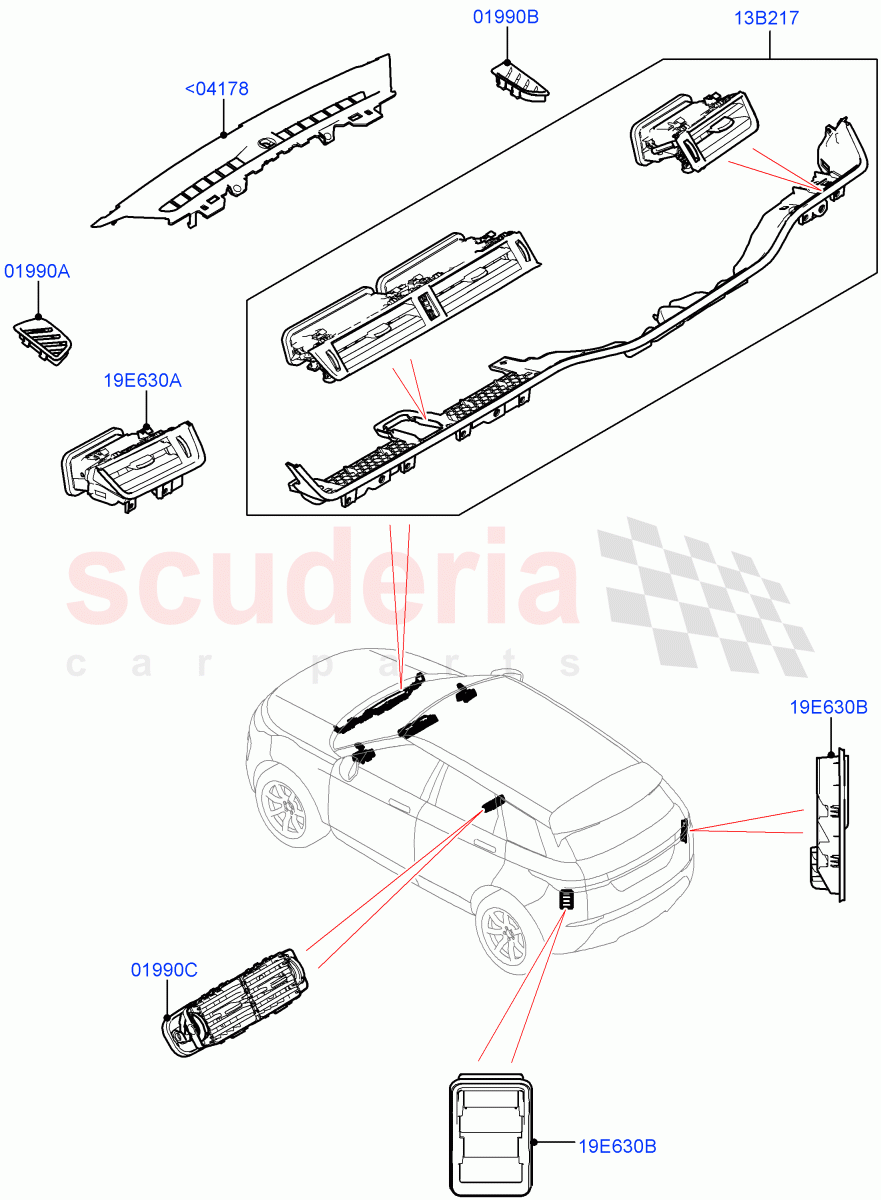 01990B

13B217

<04178

01990A

19E630A

scuderia
car parts

19E630B

01990C

19E630B