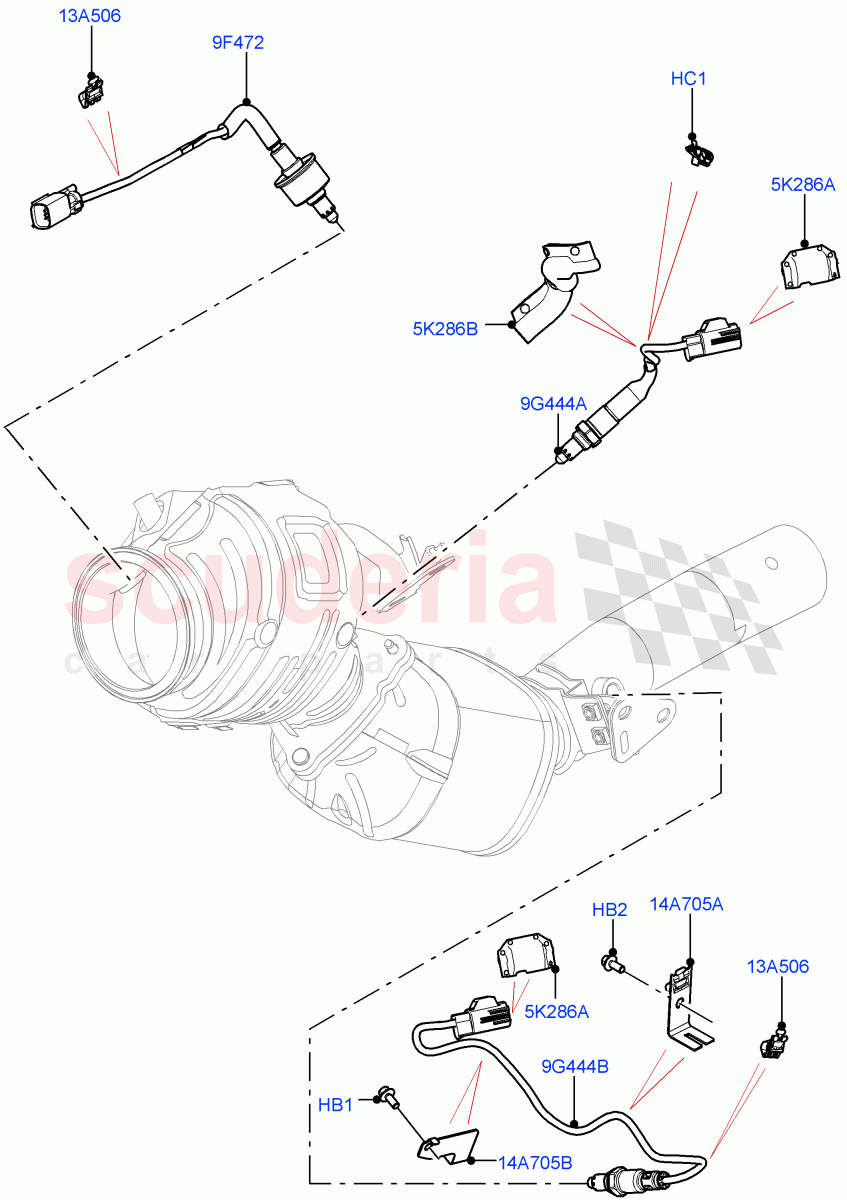 13A506
9F472
HC1
5K286A
5K286B
9G444A
scuderia
car parts
HB2
14A705A
13A506
5K286A
9G444B
HB1
14A705B