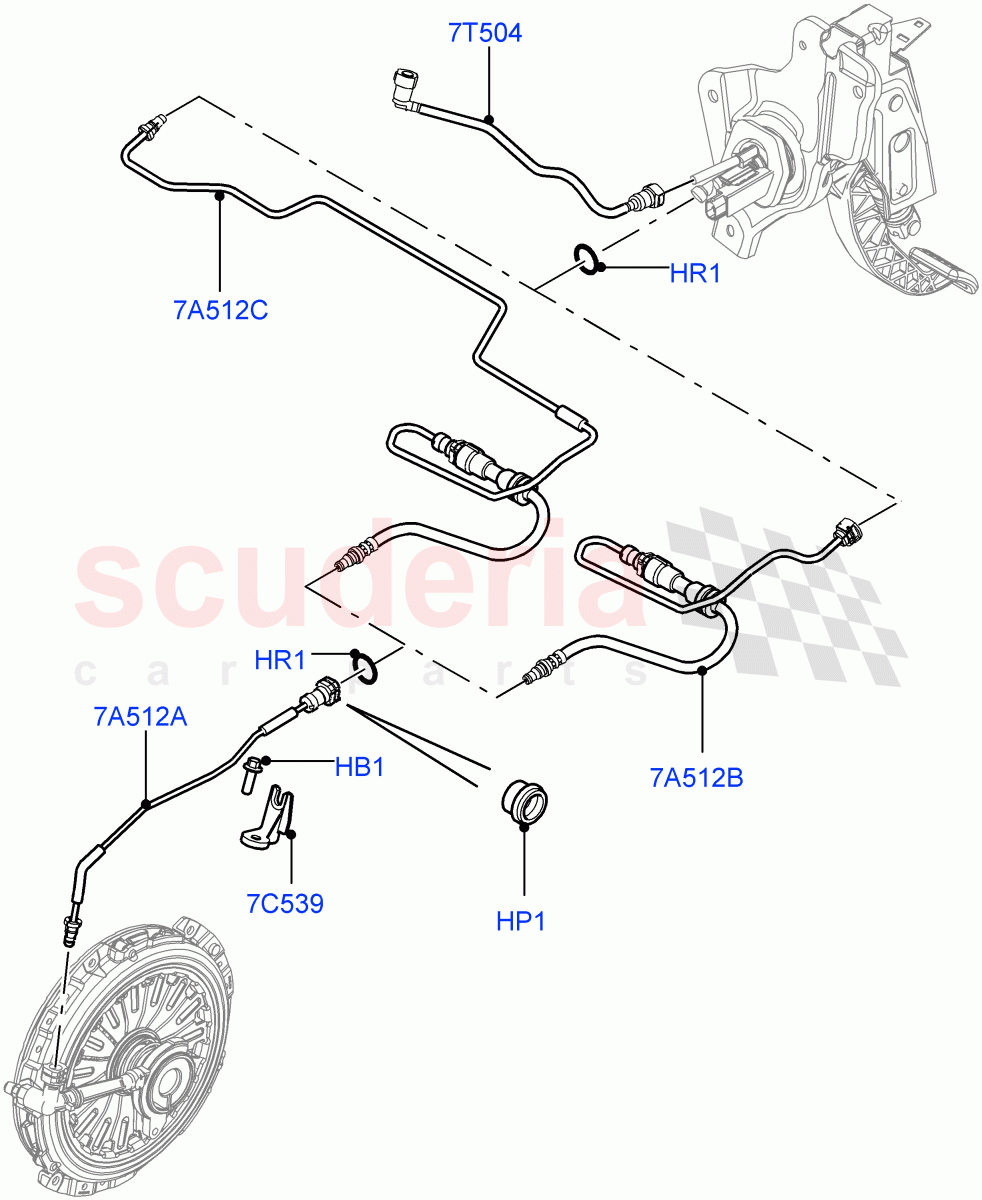 7T504

HR1

7A512C

scuderia
car parts

HR1

7A512A

HB1

7A512B

7C539

HP1