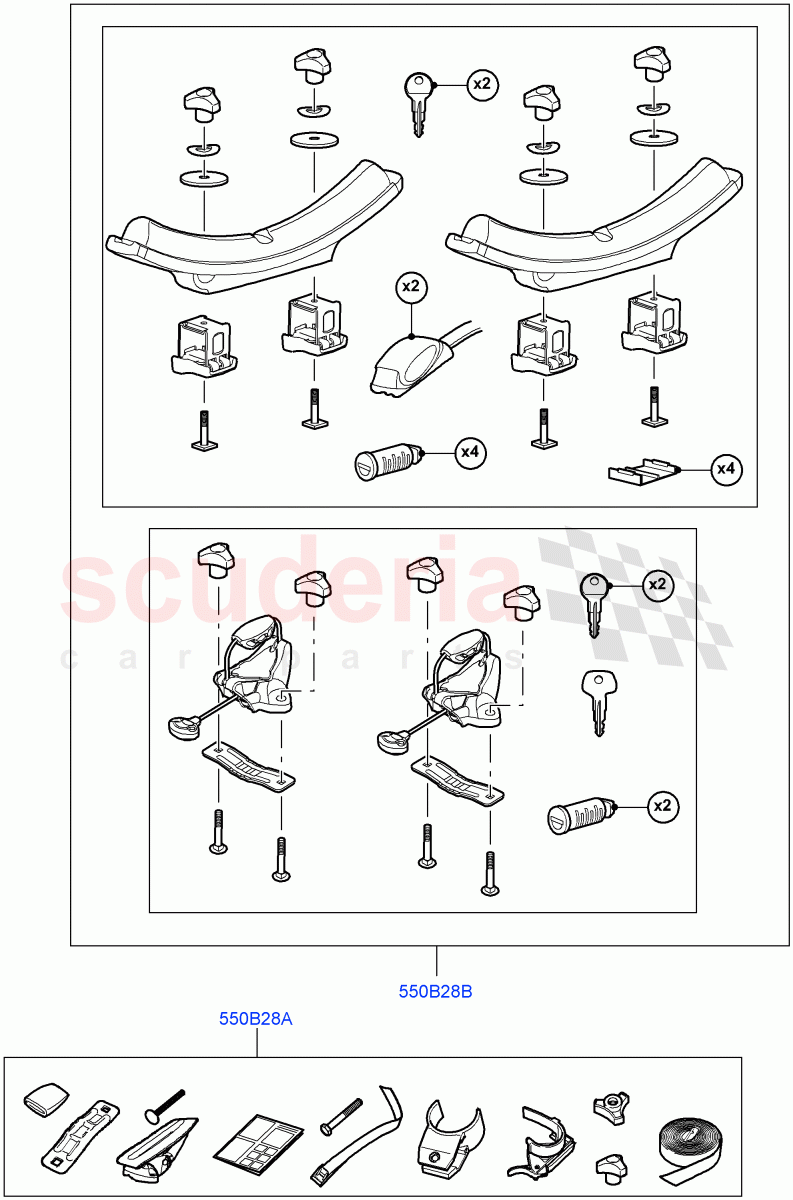 x2
x2
x4
x4
scuderia
car parts
x2
x2
550B28B
550B28A