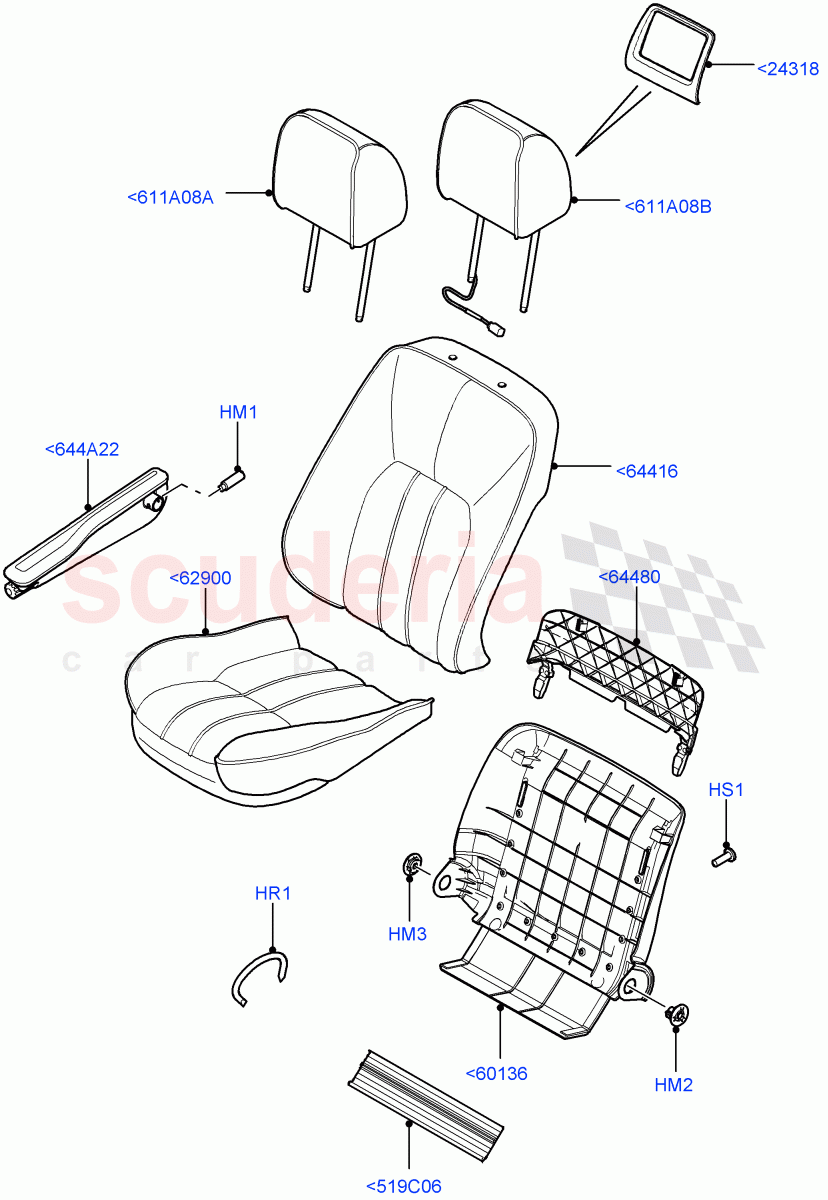 <24318
<611A08A
<611A08B
HM1
<644A22
<64416
scuderia
car parts
<62900
<64480
HS1
HR1
HM3
<60136
HM2
<519C06