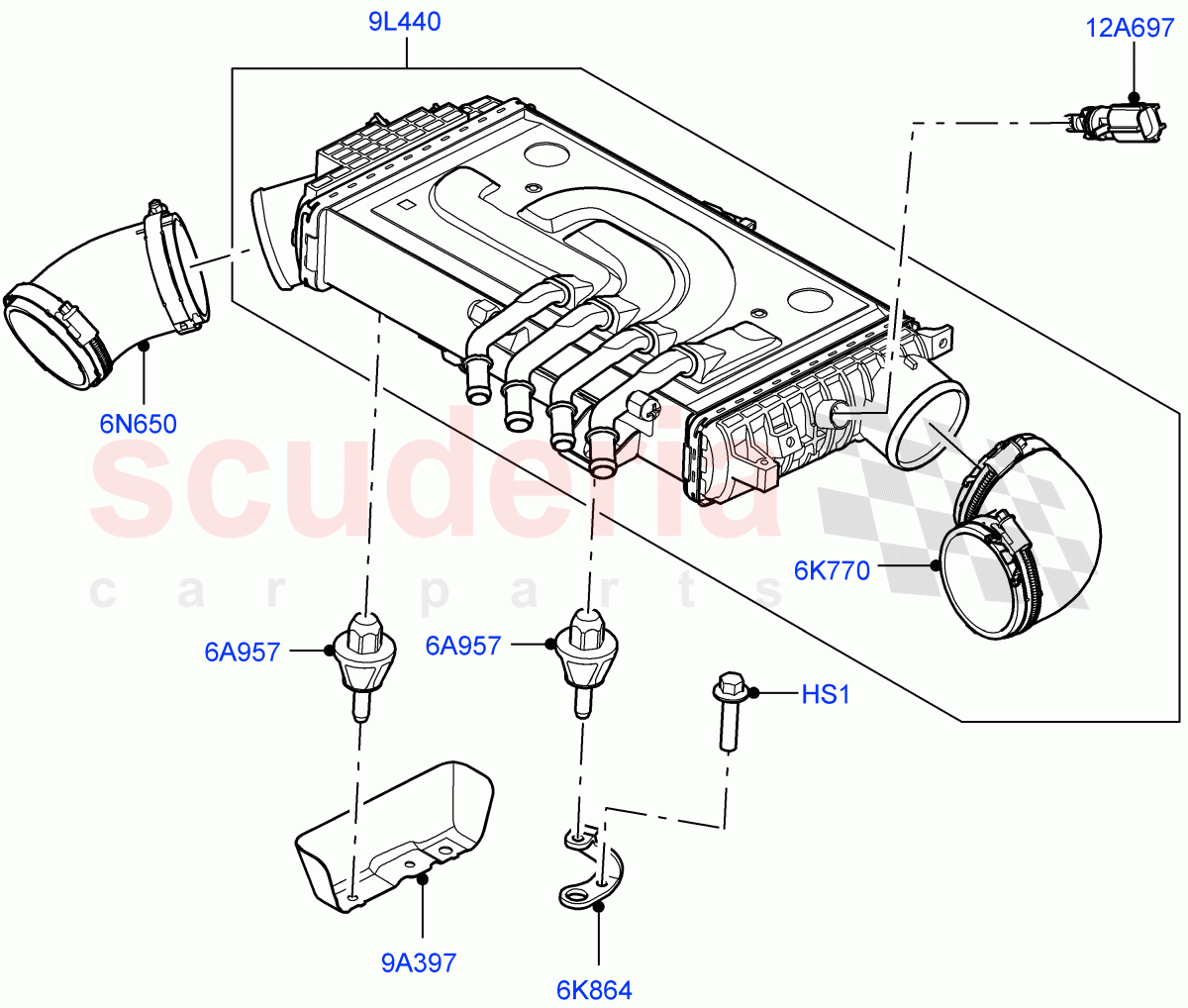 9L440

12A697

6N650

scuderia
car parts

6K770

6A957

6A957

HS1

9A397

6K864