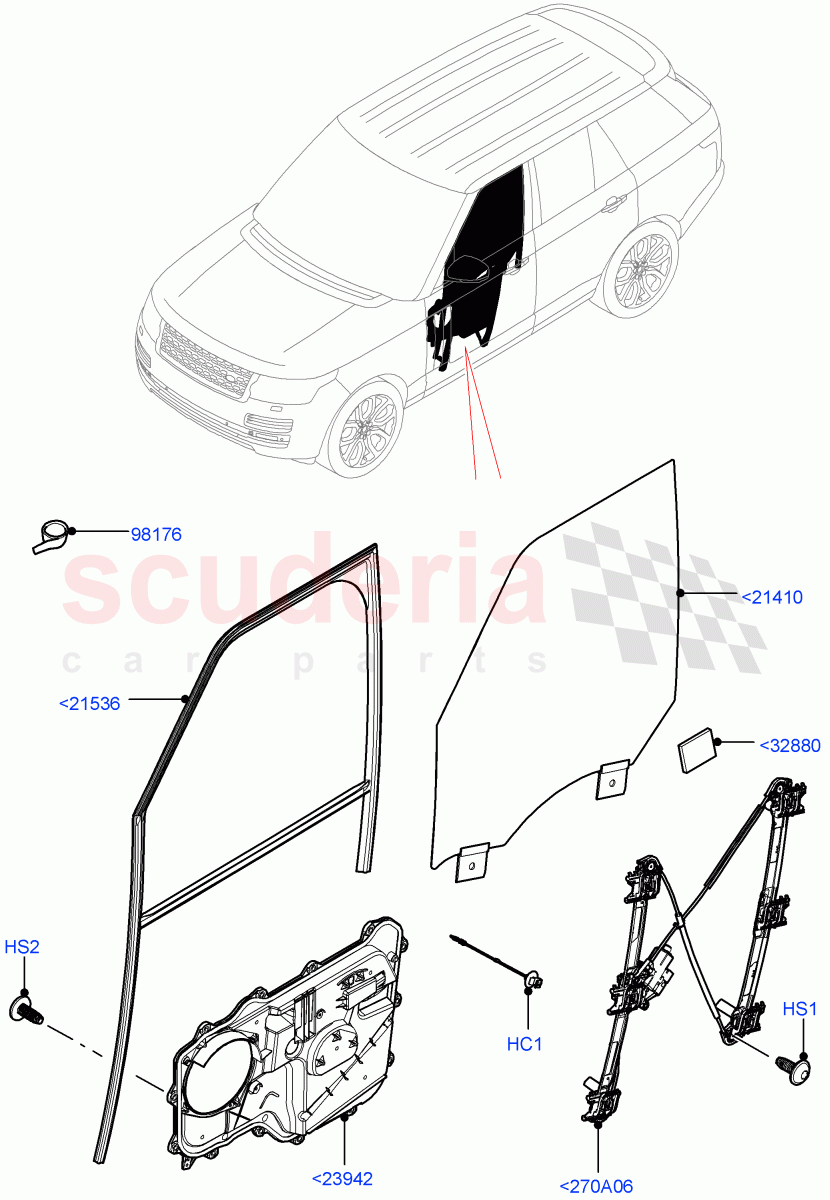 98176

scuderia
car parts

<21410

<21536

<32880

HS2

HC1

HS1

<23942

<270A06