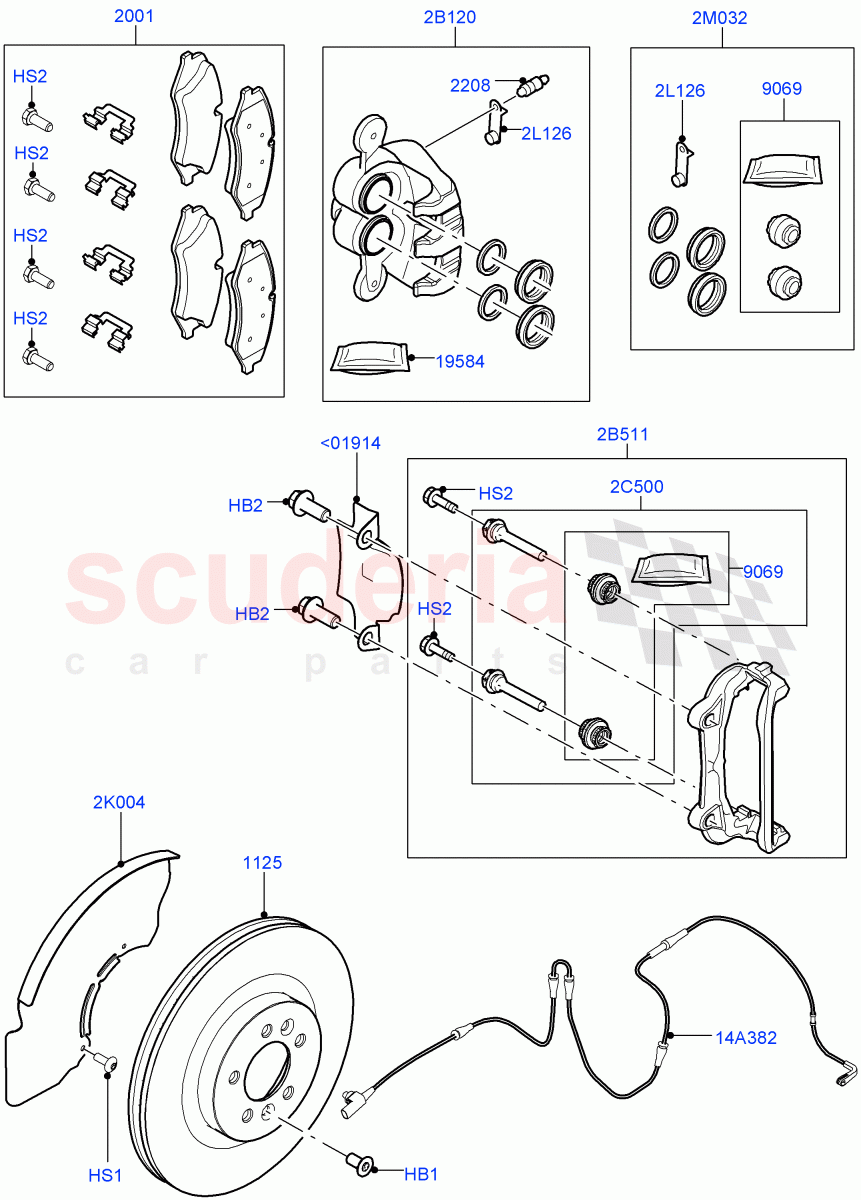 2001
HS2
HS2
HS2
HS2
2B120
2208
2L126
19584
2M032
2L126
9069
<01914
HB2
HB2
2B511
HS2
2C500
9069
HS2
scuderia
car parts
2K004
1125
14A382
HS1
HB1