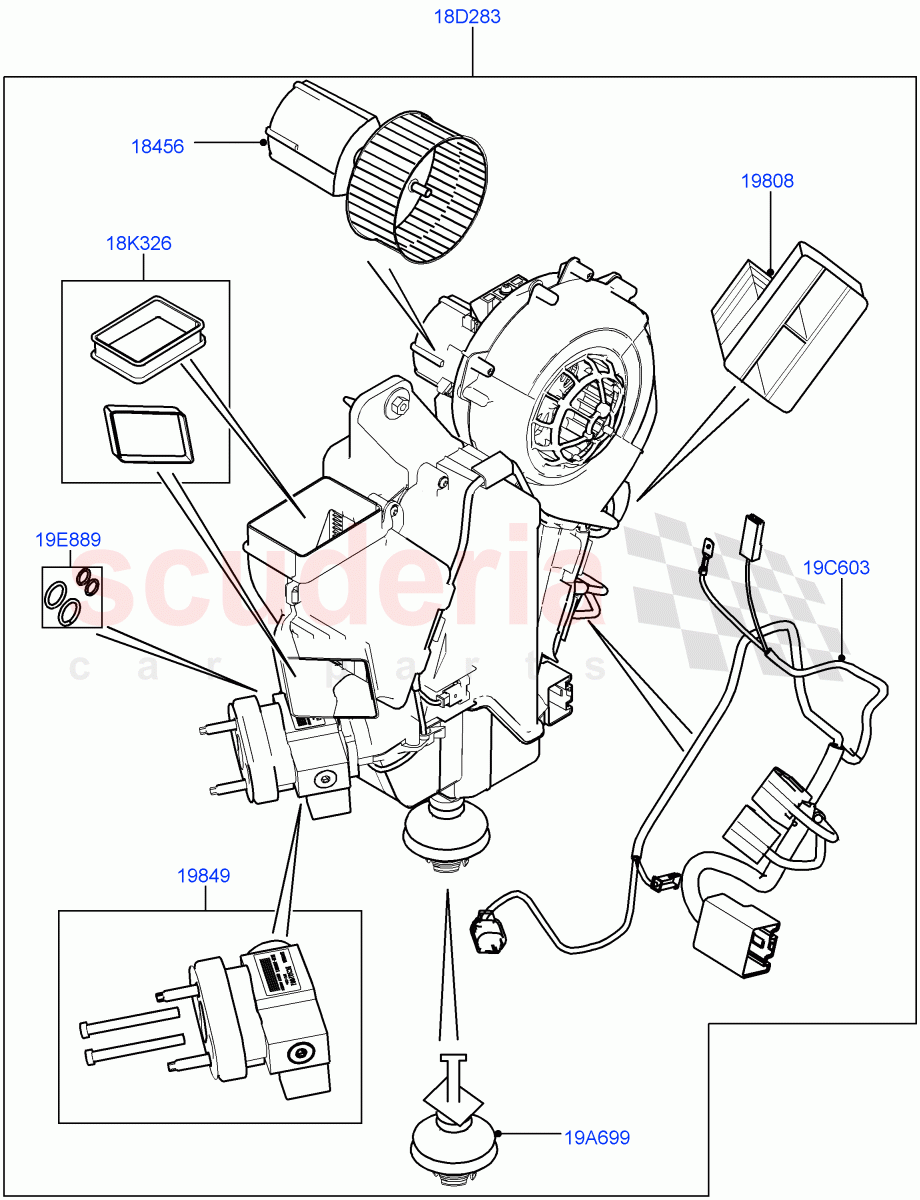 18D283

18456

19808

18K326

19E889

19C603

scuderia
c a r p a r t s

19849

19A699